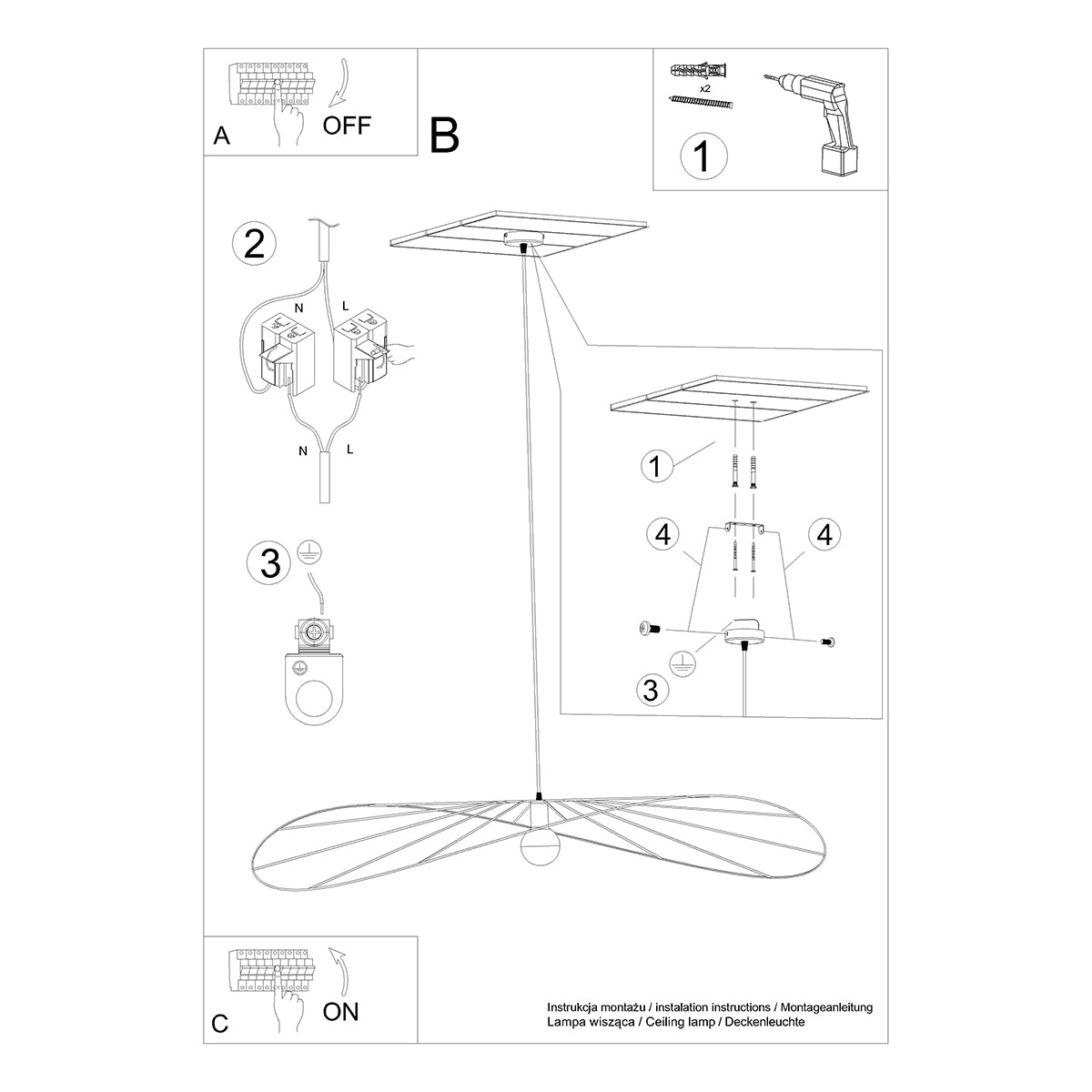 A

OFF

B

x2

1

2

N

L

N

L

3

1

4

4

3

C

ON

Instrukcja montażu / instalation instructions / Montageanleitung
Lampa wisząca / Ceiling lamp / Deckenleuchte