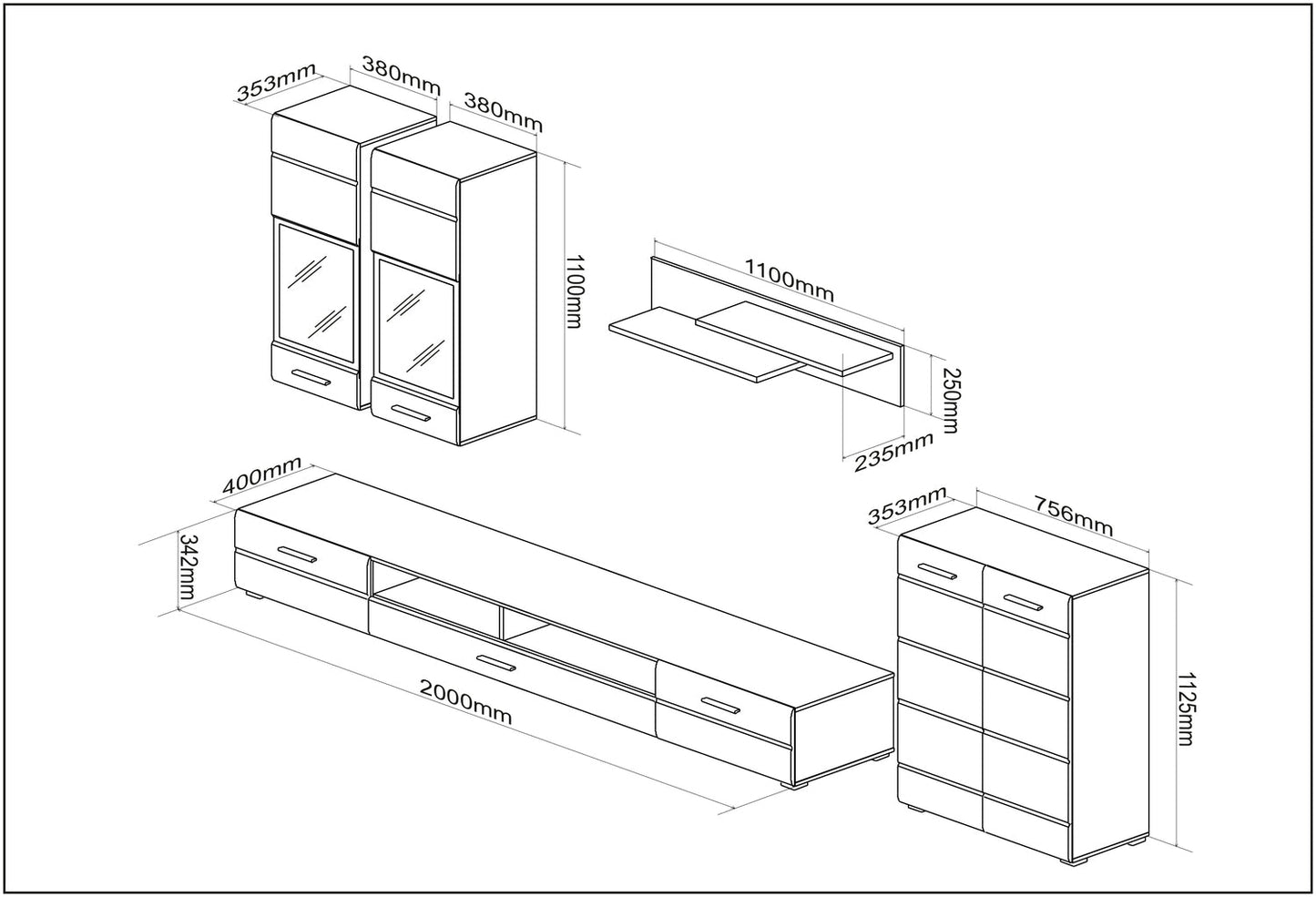 353mm
380mm
380mm
1100mm
1100mm
250mm
235mm
400mm
342mm
2000mm
353mm
756mm
1125mm