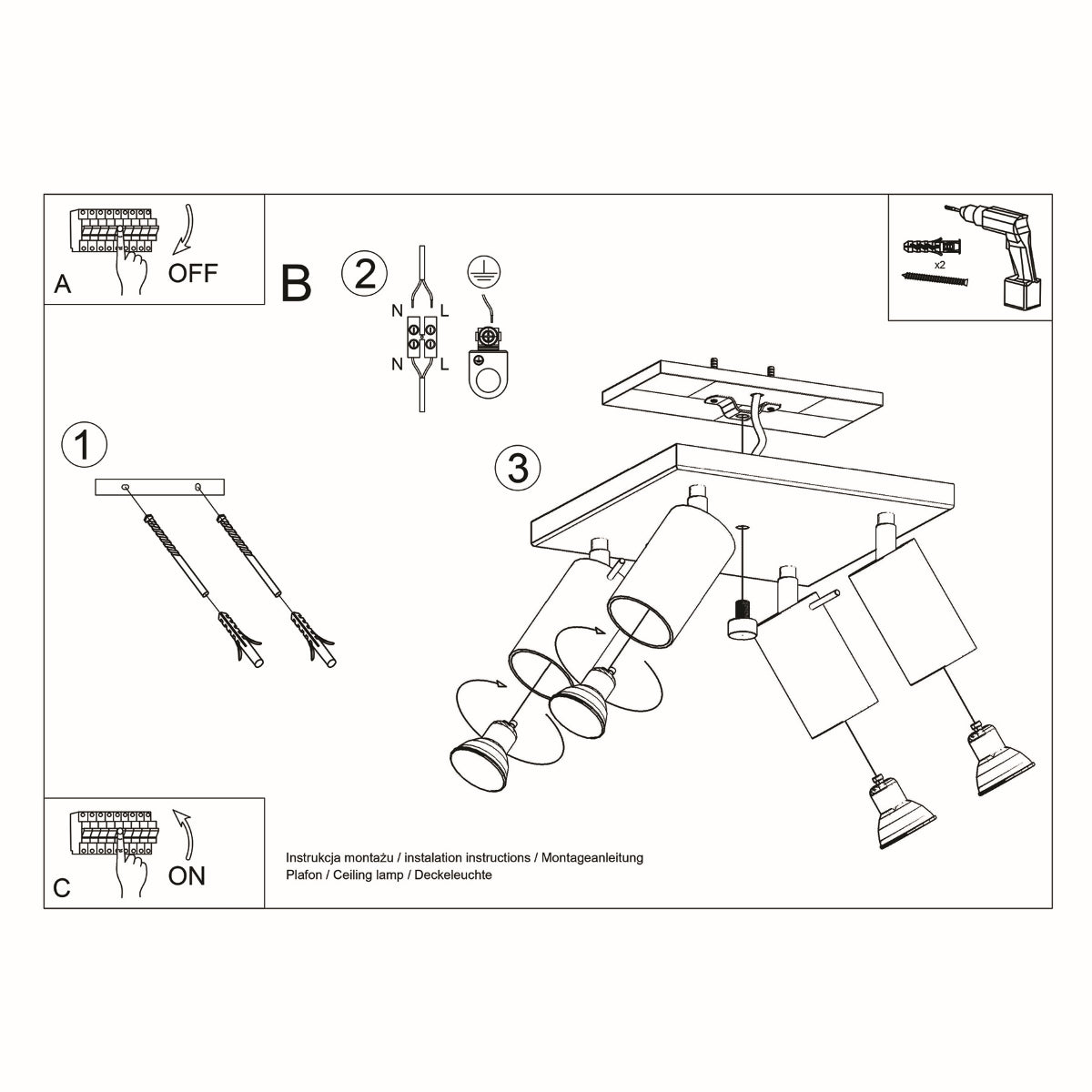 A

OFF

B

2

N L
N L

x2

1

3

C

ON

Instrukcja montażu / instalation instructions / Montageanleitung
Plafon / Ceiling lamp / Deckeleuchte