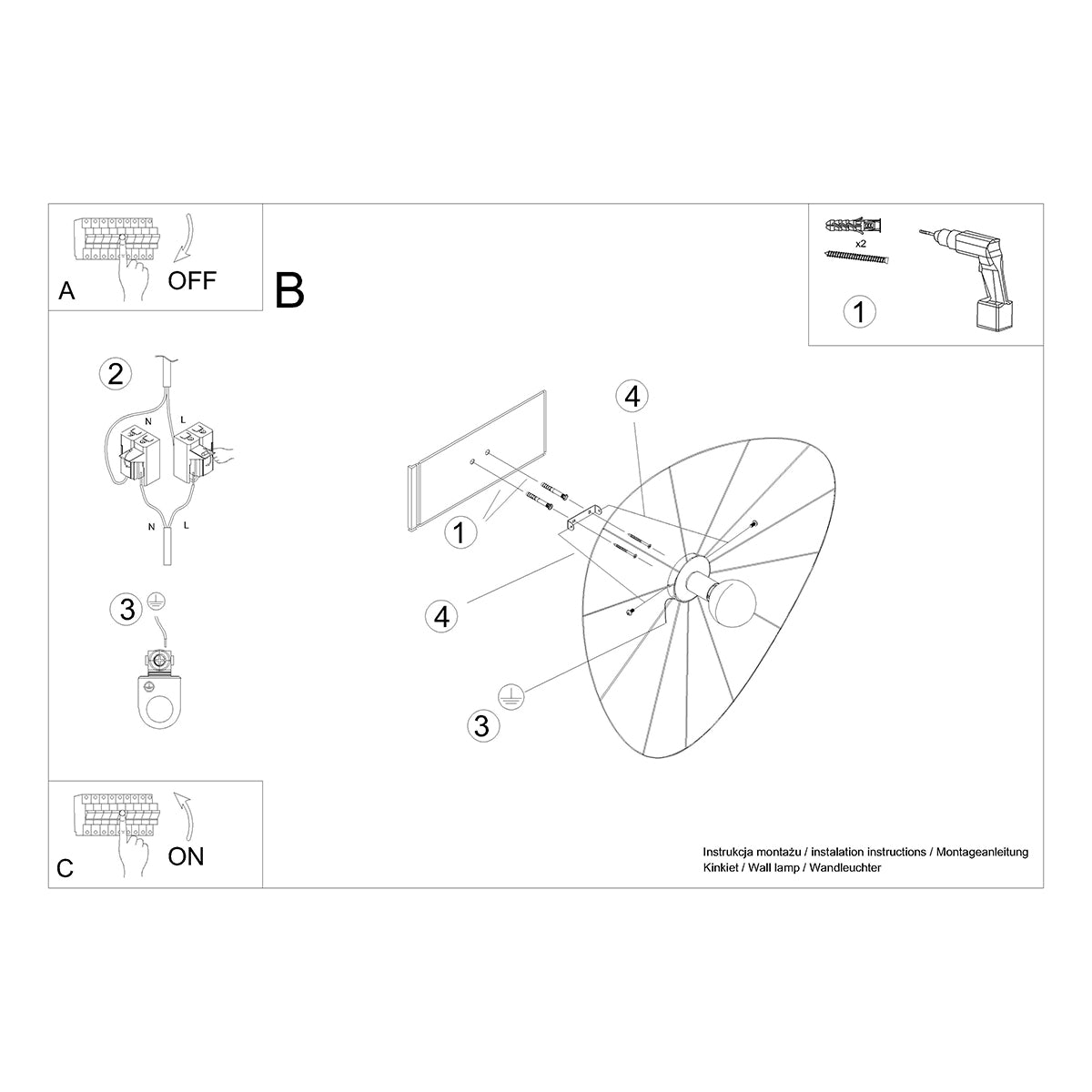 A
OFF

B

x2

1

2
N
L
N
L

3

4

1

4

3

C
ON

Instrukcja montażu / instalation instructions / Montageanleitung
Kinkiet / Wall lamp / Wandleuchter