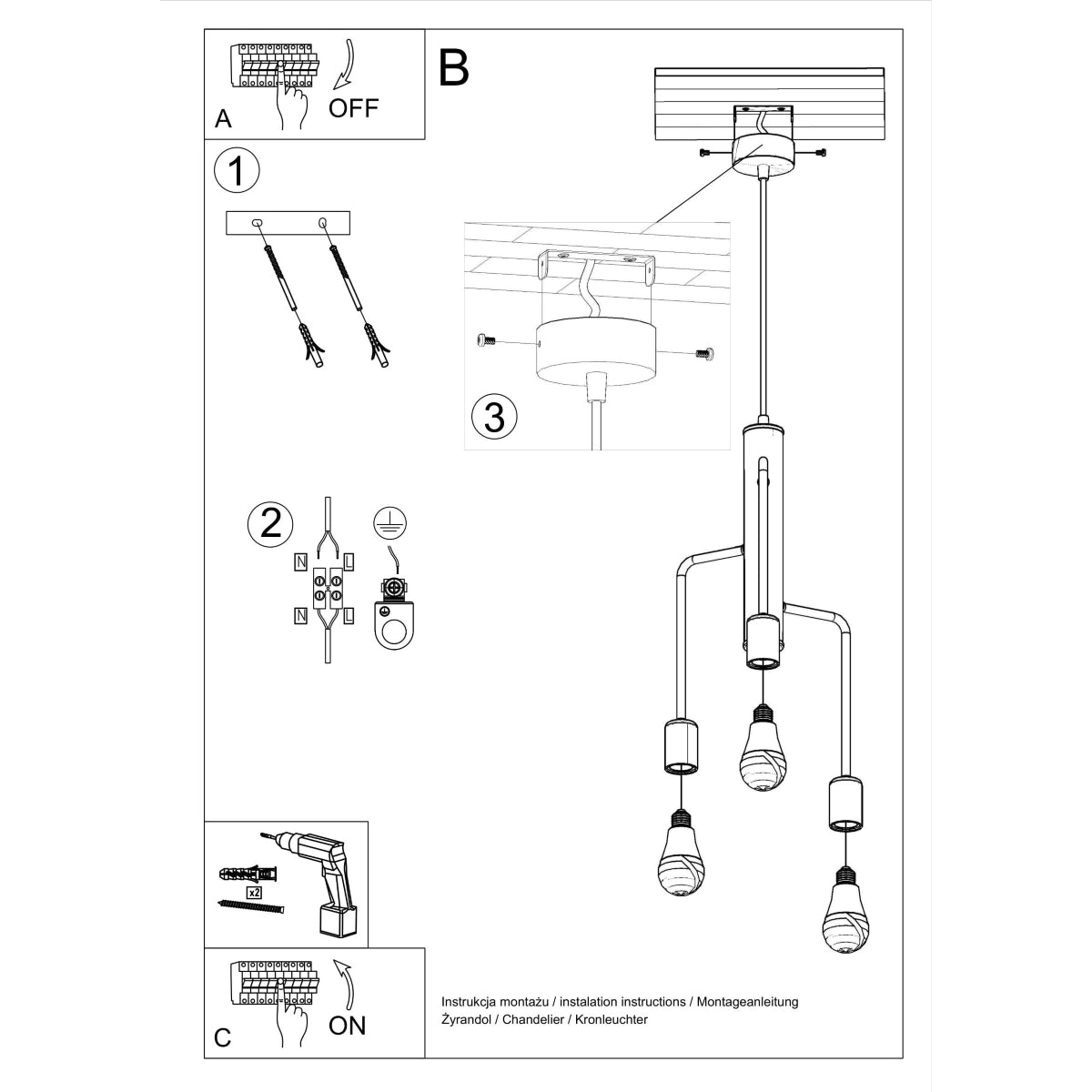 A
OFF

B

1

3

2

N
L
N
L

x2

C
ON

Instrukcja montażu / instalation instructions / Montageanleitung
Żyrandol / Chandelier / Kronleuchter