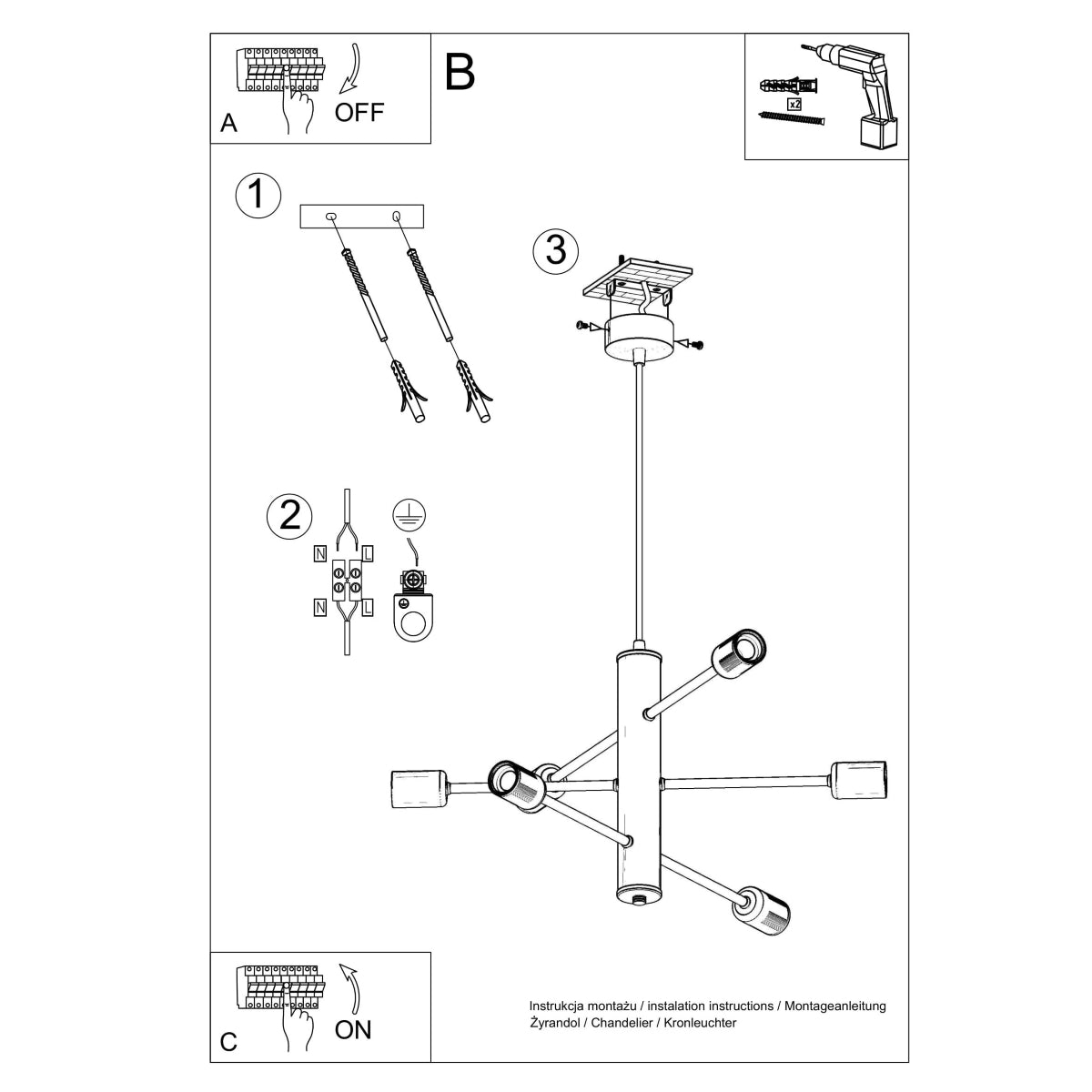 A

OFF

B

x2

1

3

2

N

L

N

L

C

ON

Instrukcja montażu / instalation instructions / Montageanleitung
Żyrandol / Chandelier / Kronleuchter