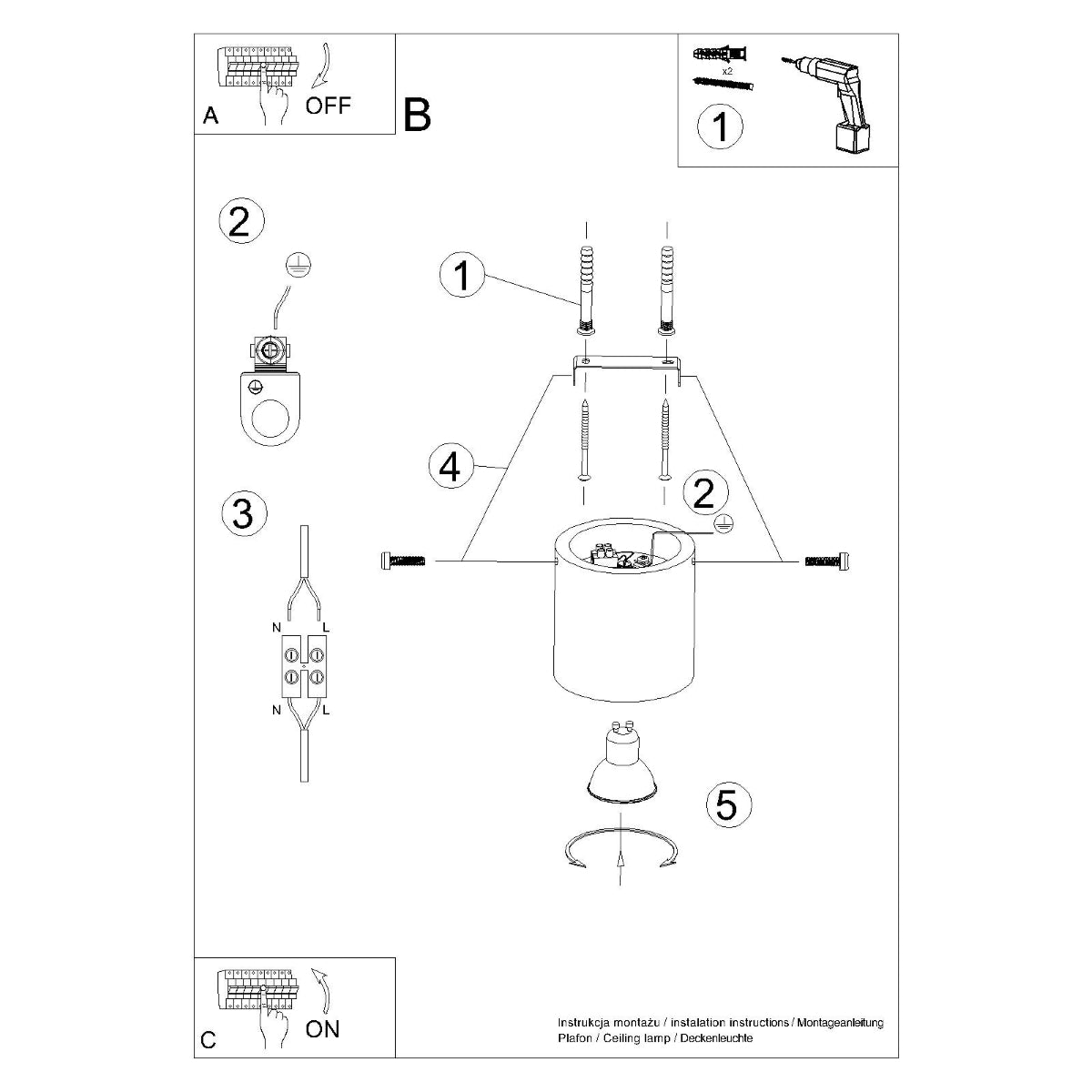 A OFF

B

x2

1

2

1

4

2

3

N L

N L

5

C ON

Instrukcja montażu / instalation instructions / Montageanleitung
Plafon / Ceiling lamp / Deckenleuchte