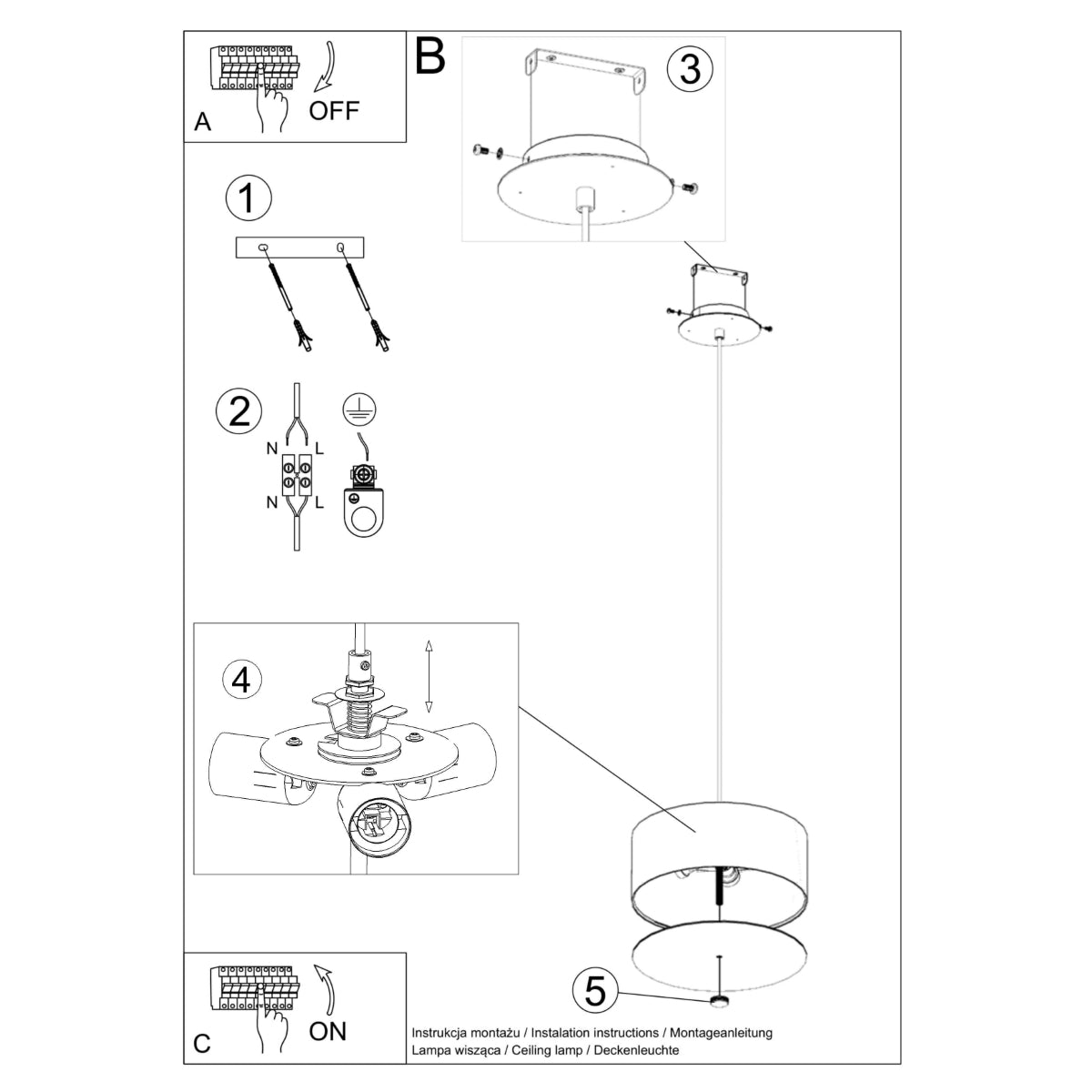 A
OFF

B

3

1

2

N L

N L

4

5

C
ON

Instrukcja montażu / Instalation instructions / Montageanleitung
Lampa wisząca / Ceiling lamp / Deckenleuchte