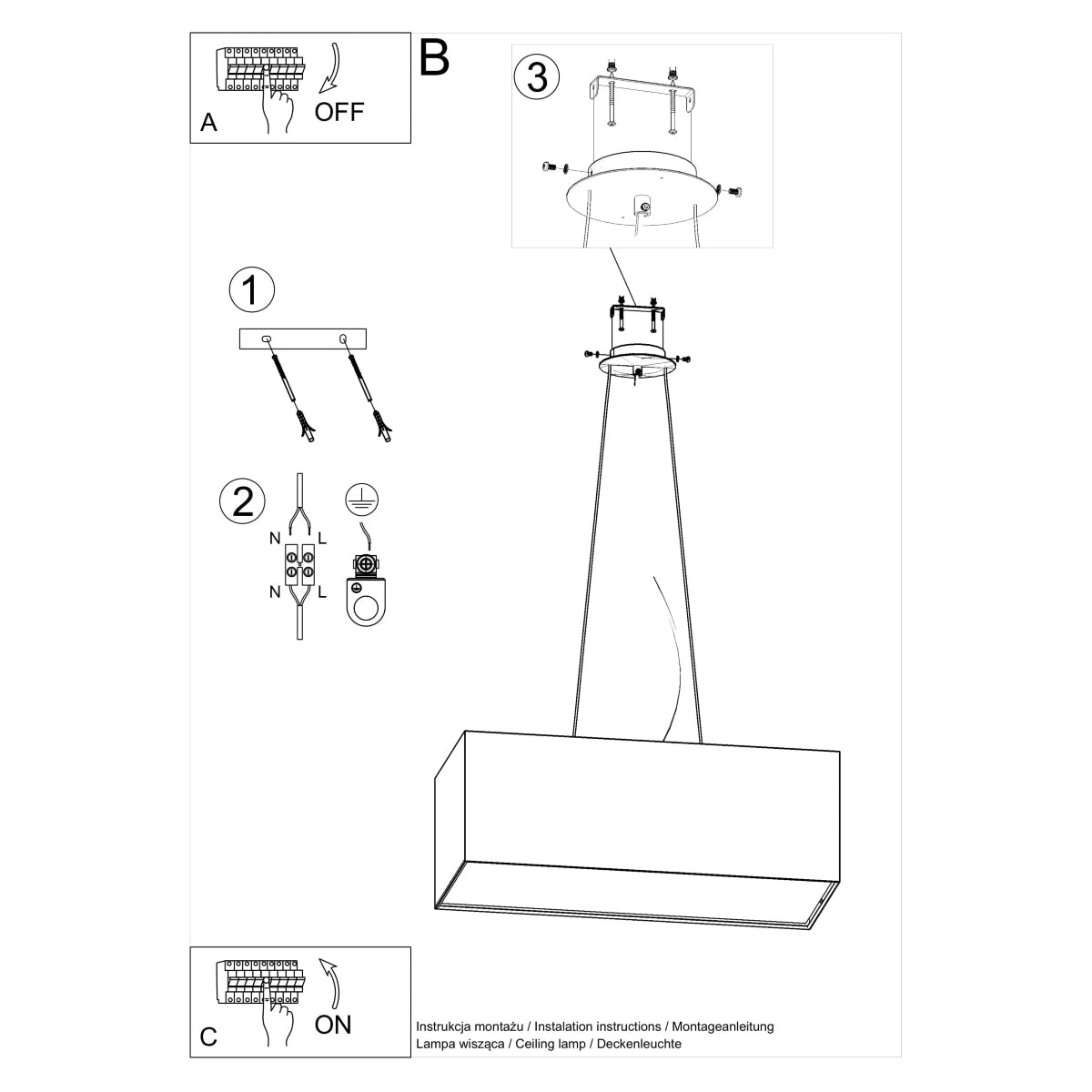 A

OFF

B

3

1

2

N L

N L

C

ON

Instrukcja montażu / Instalation instructions / Montageanleitung
Lampa wisząca / Ceiling lamp / Deckenleuchte