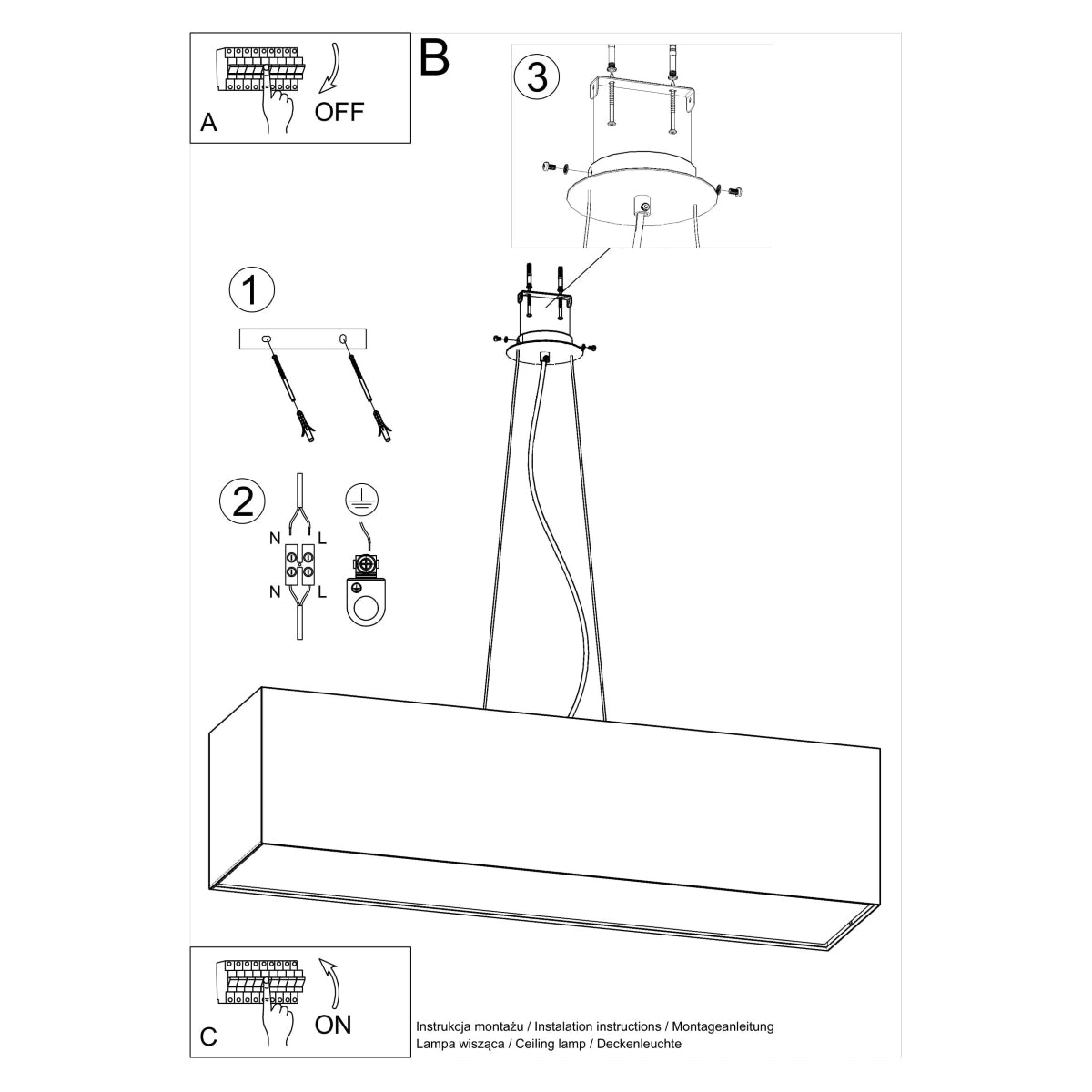 A
OFF

B

3

1

2

N L
N L

C
ON

Instrukcja montażu / Instalation instructions / Montageanleitung
Lampa wisząca / Ceiling lamp / Deckenleuchte