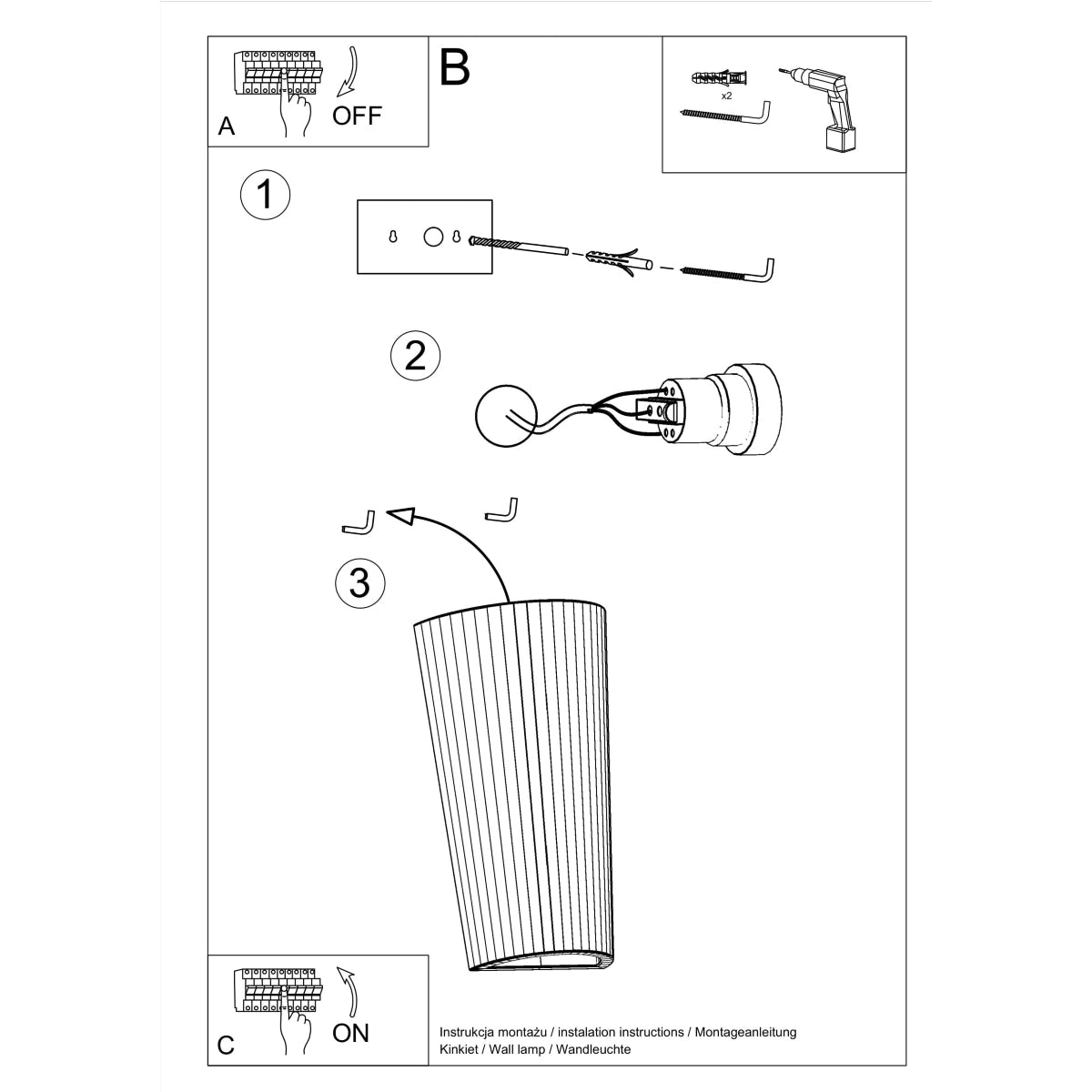 A
OFF

B

x2

1

2

3

C
ON

Instrukcja montażu / instalation instructions / Montageanleitung
Kinkiet / Wall lamp / Wandleuchte