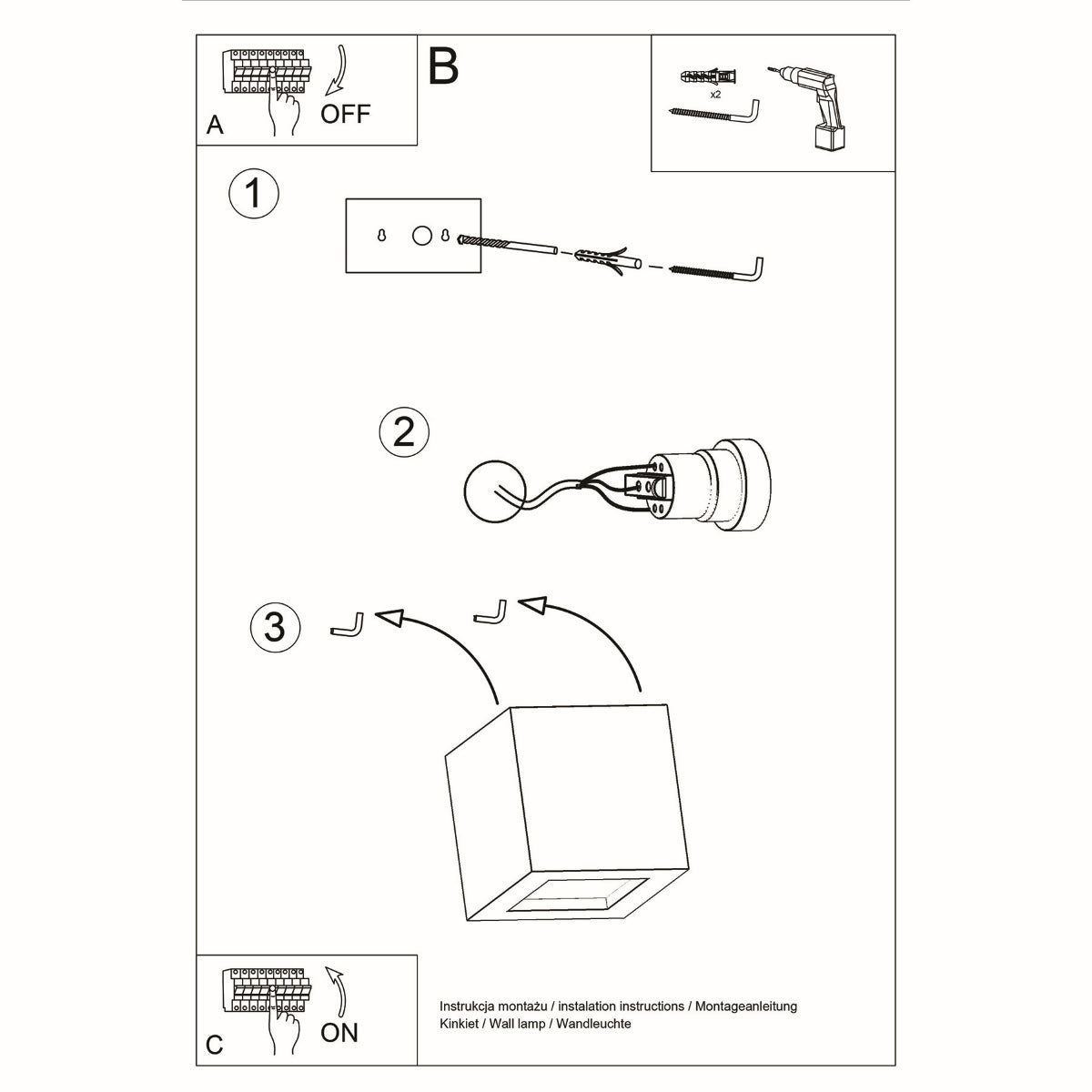 A
OFF

B

x2

1

2

3

C
ON

Instrukcja montażu / instalation instructions / Montageanleitung
Kinkiet / Wall lamp / Wandleuchte