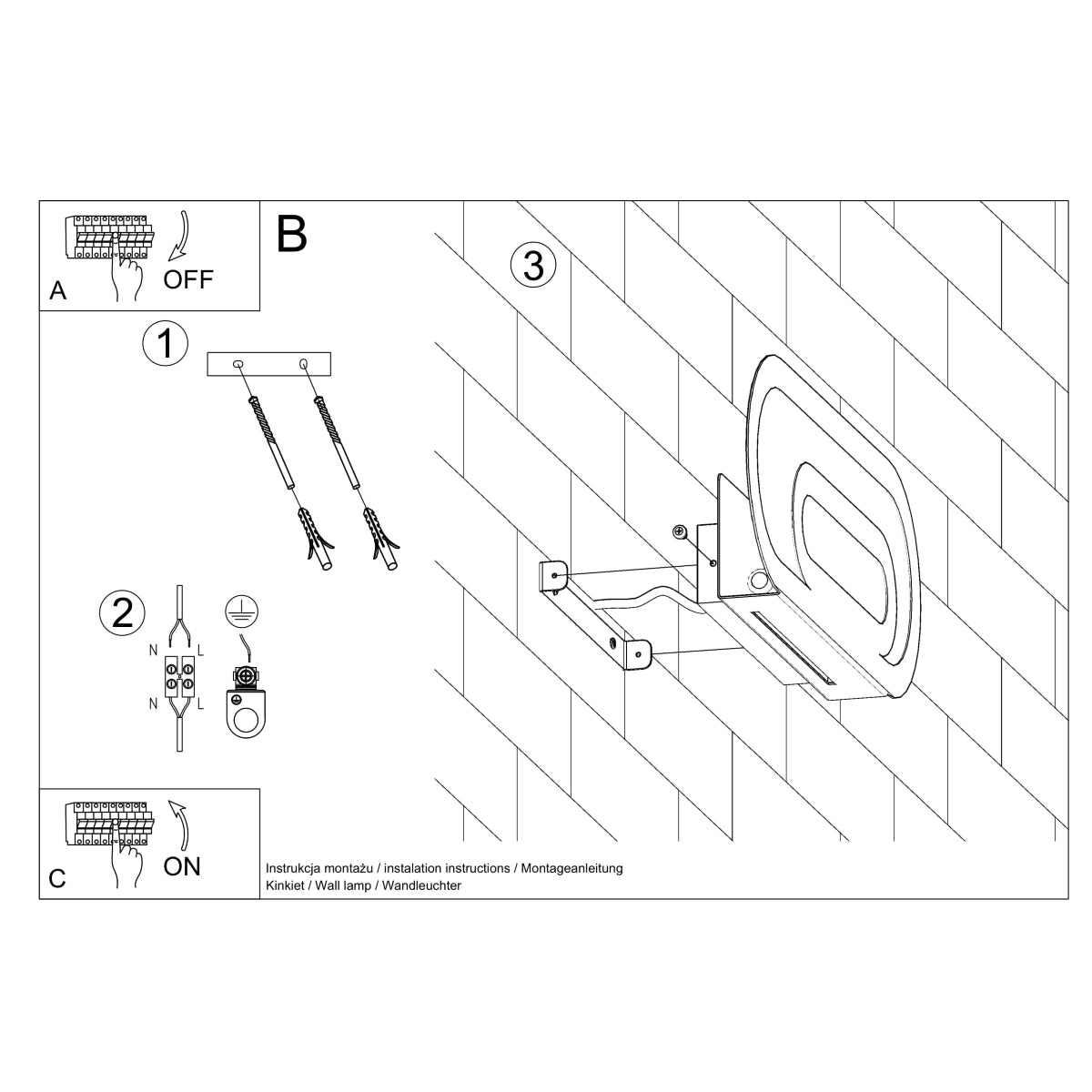 A
OFF

B

1

2
N L
N L

3

C
ON

Instrukcja montażu / instalation instructions / Montageanleitung
Kinkiet / Wall lamp / Wandleuchter