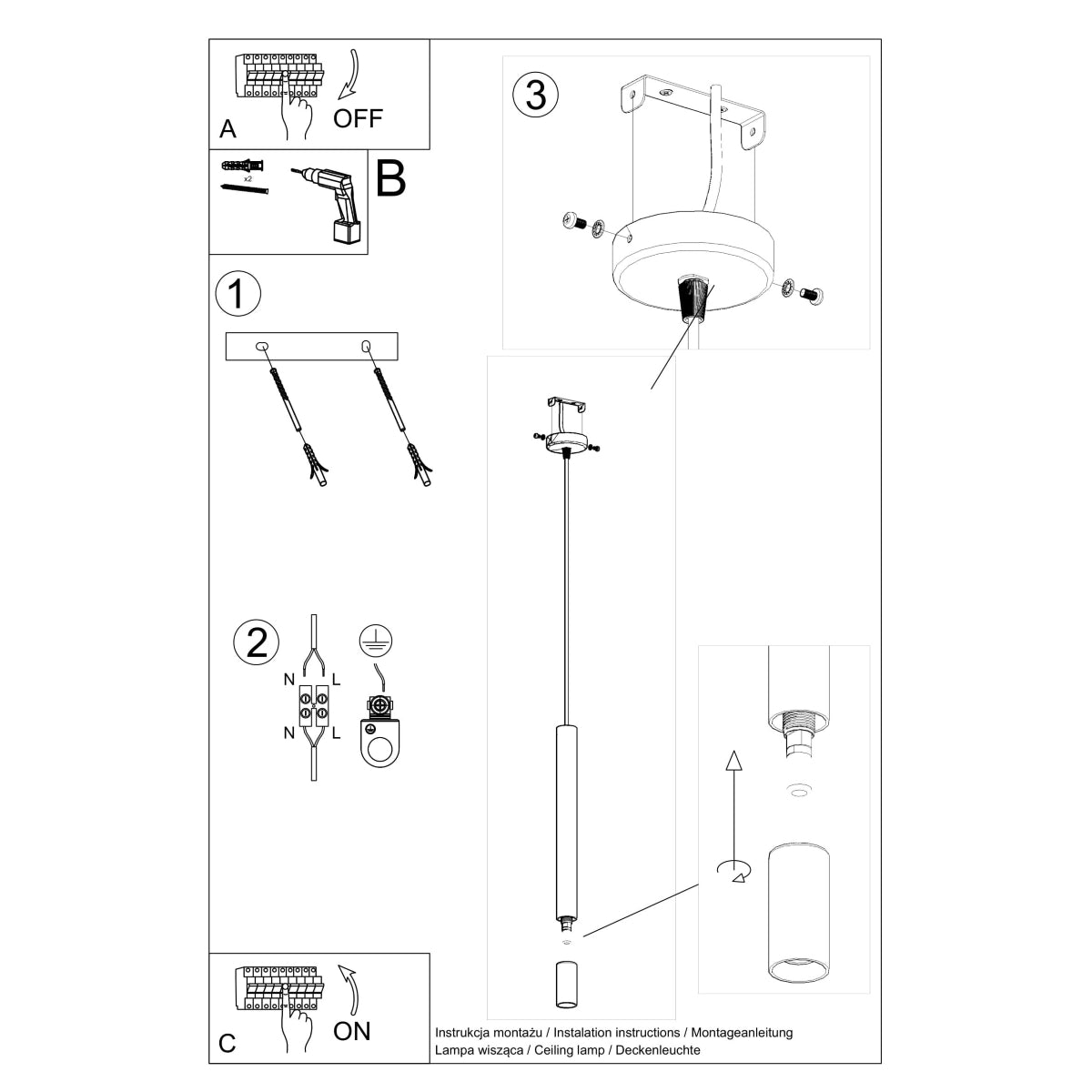 A
OFF

x2
B

1

2
N L
N L

3

C
ON

Instrukcja montażu / Instalation instructions / Montageanleitung
Lampa wisząca / Ceiling lamp / Deckenleuchte