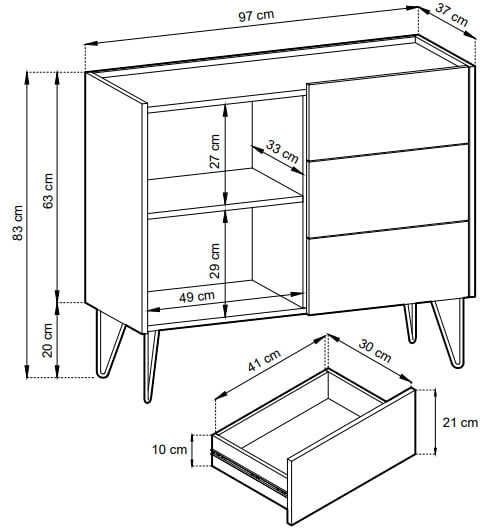 97 cm
37 cm
83 cm
63 cm
20 cm
27 cm
33 cm
29 cm
49 cm
41 cm
30 cm
21 cm
10 cm