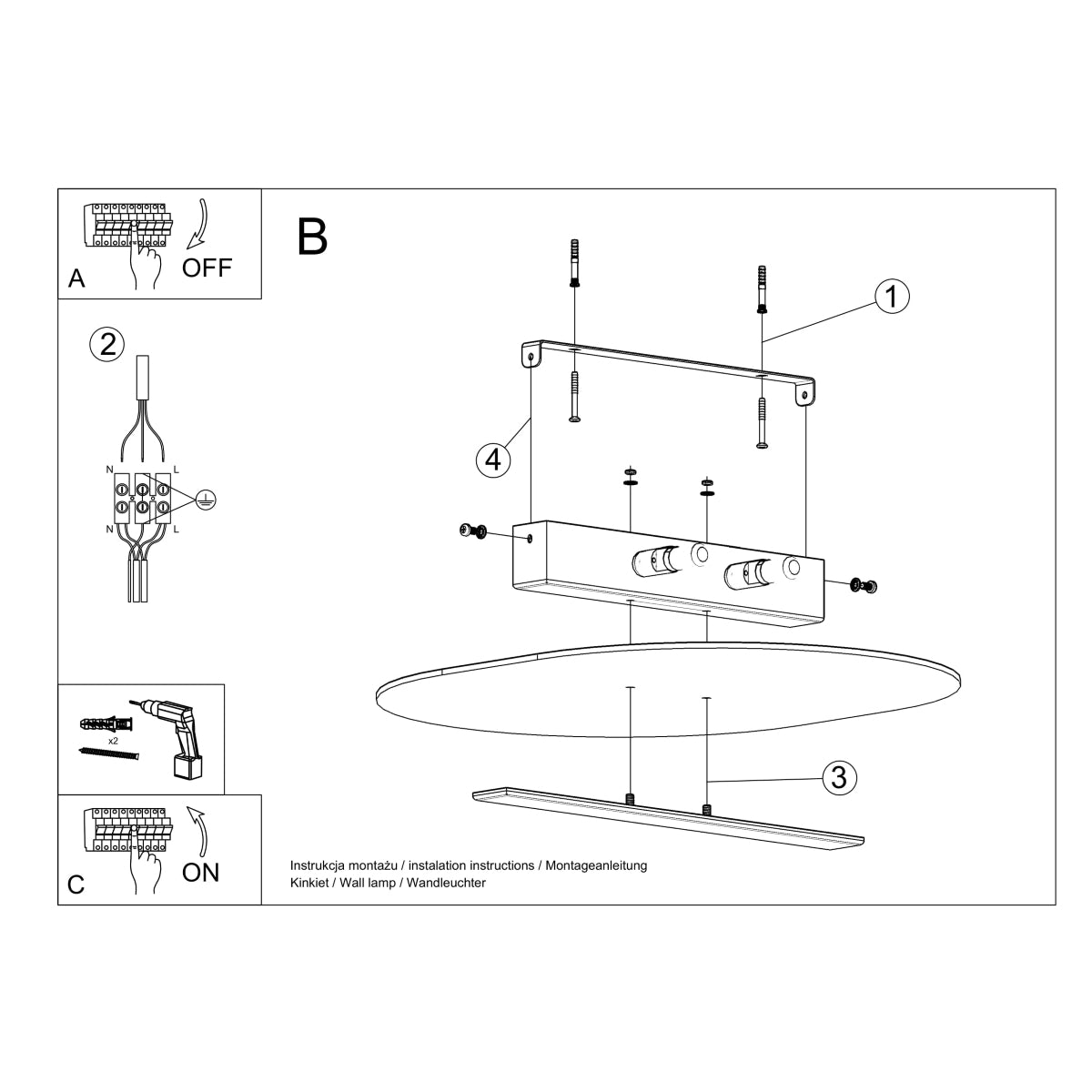 A
OFF

2

N
L
N
L

x2

C
ON

B

1

4

3

Instrukcja montażu / instalation instructions / Montageanleitung
Kinkiet / Wall lamp / Wandleuchter