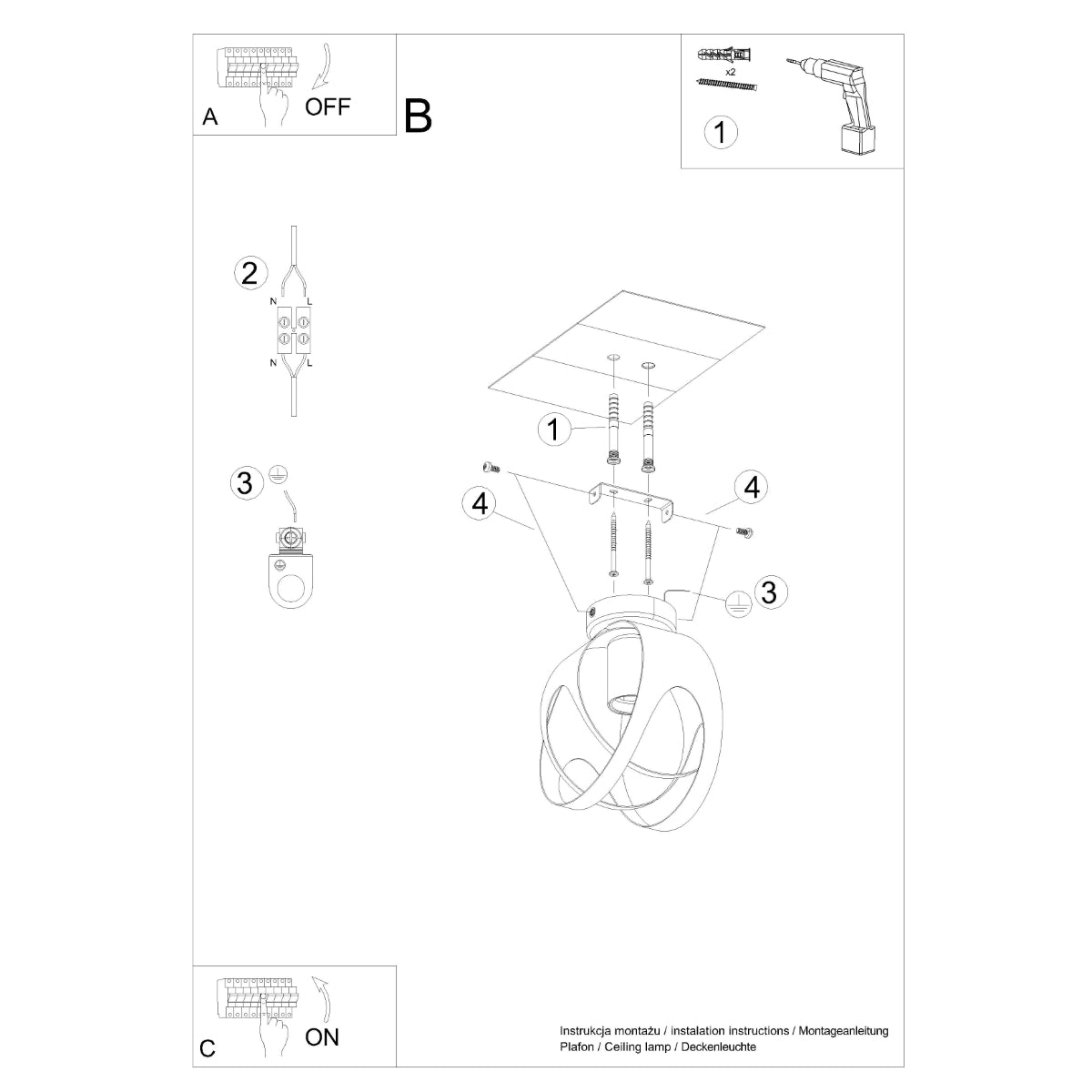 A
OFF

B

x2
1

2
N L
N L

3

1
4
4
3

C
ON

Instrukcja montażu / instalation instructions / Montageanleitung
Plafon / Ceiling lamp / Deckenleuchte