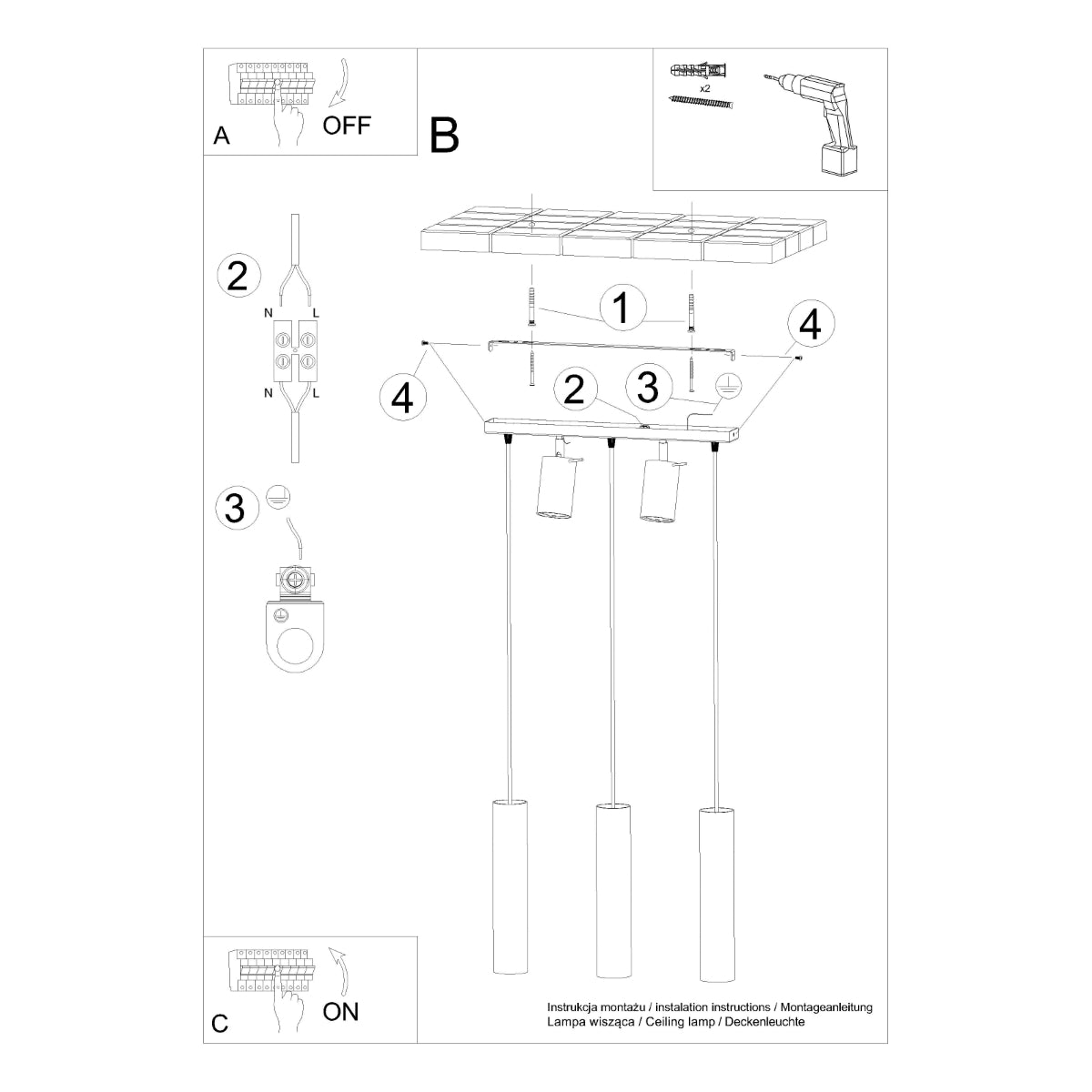 A

OFF

B

x2

2

N L

N L

3

1

4

4

2

3

C

ON

Instrukcja montażu / instalation instructions / Montageanleitung
Lampa wisząca / Ceiling lamp / Deckenleuchte