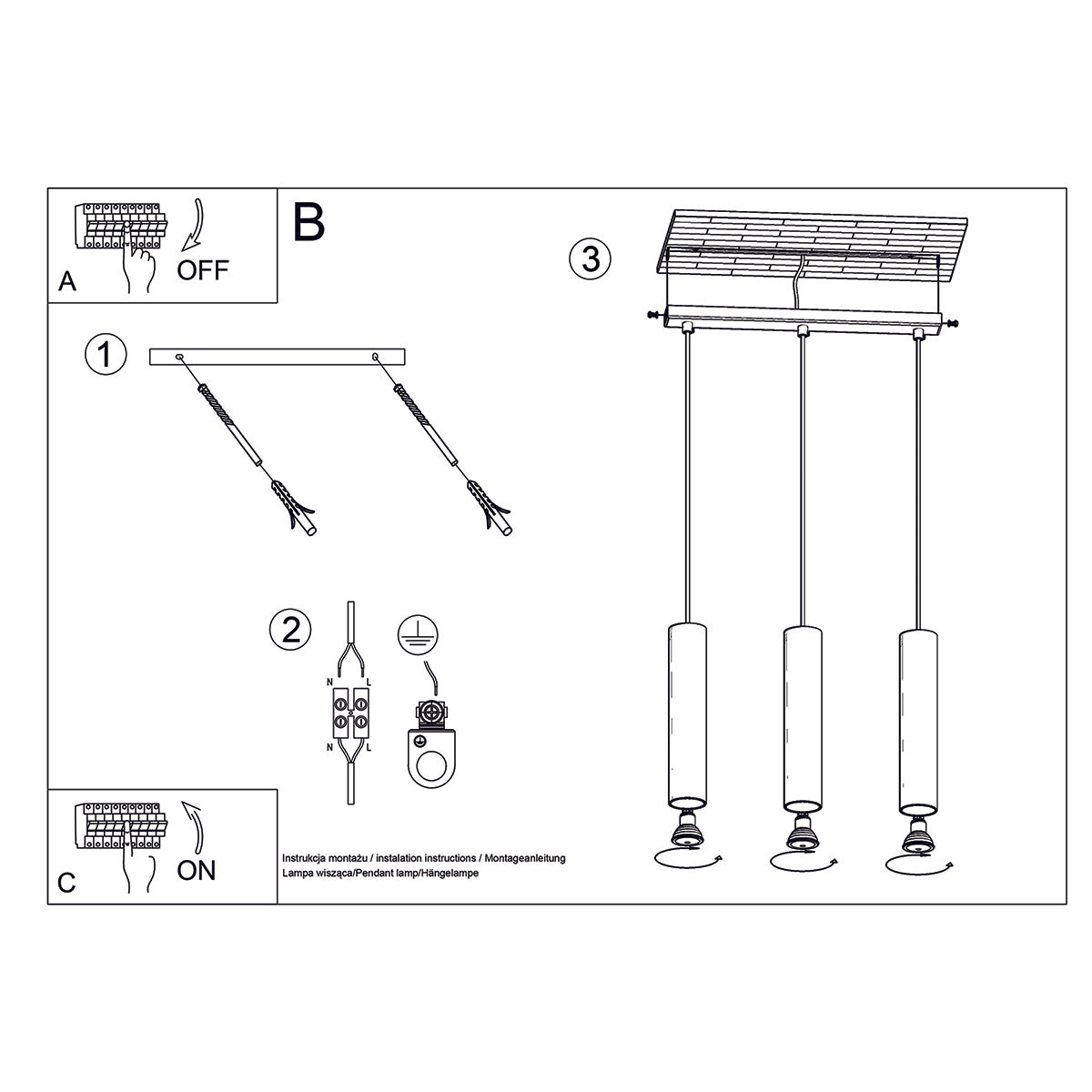 A
OFF

B

1

2

N L

N L

3

C
ON

Instrukcja montażu / instalation instructions / Montageanleitung
Lampa wisząca/Pendant lamp/Hängelampe