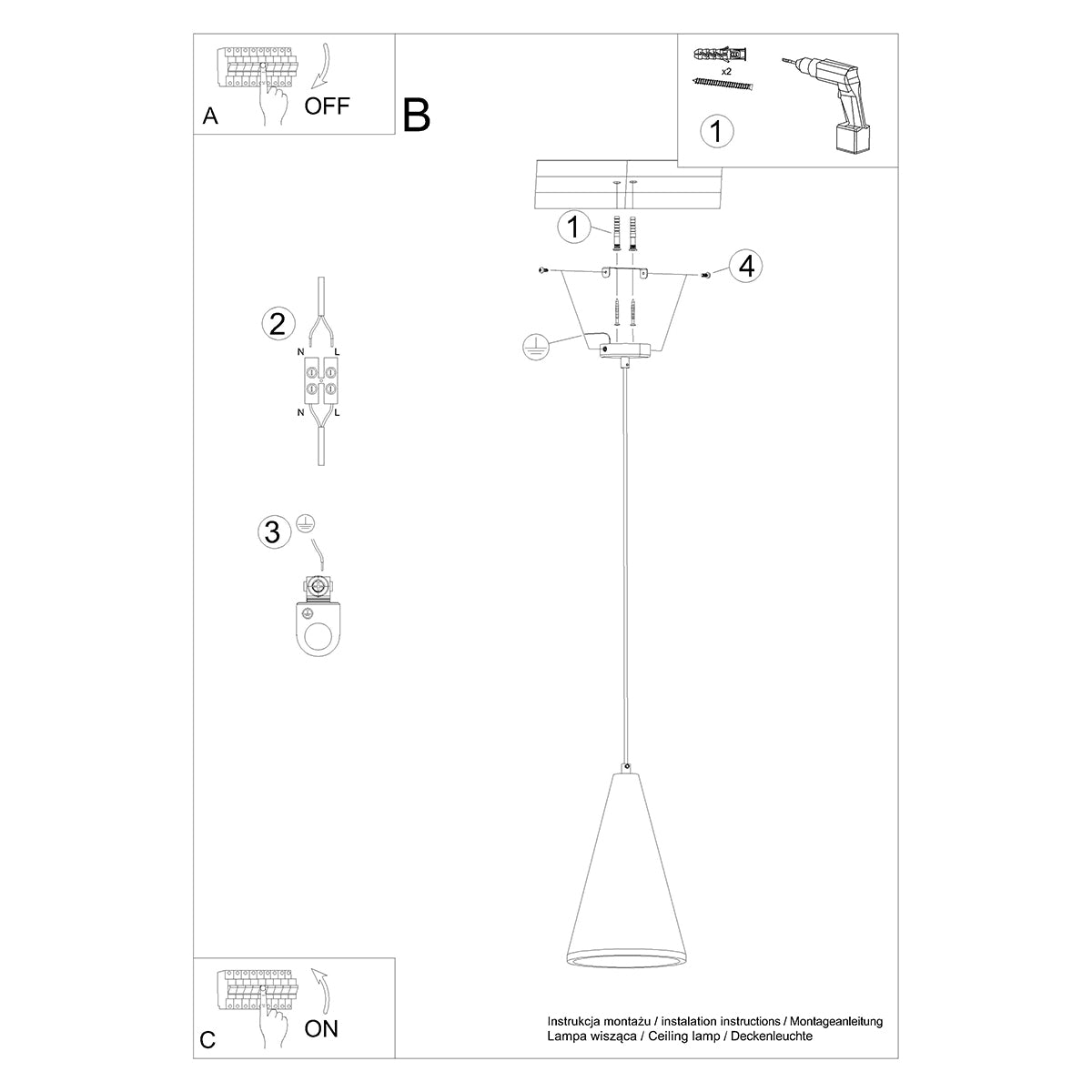 A
OFF

B

x2
1

1
4

2
N
L
N
L

3

C
ON

Instrukcja montażu / instalation instructions / Montageanleitung
Lampa wisząca / Ceiling lamp / Deckenleuchte