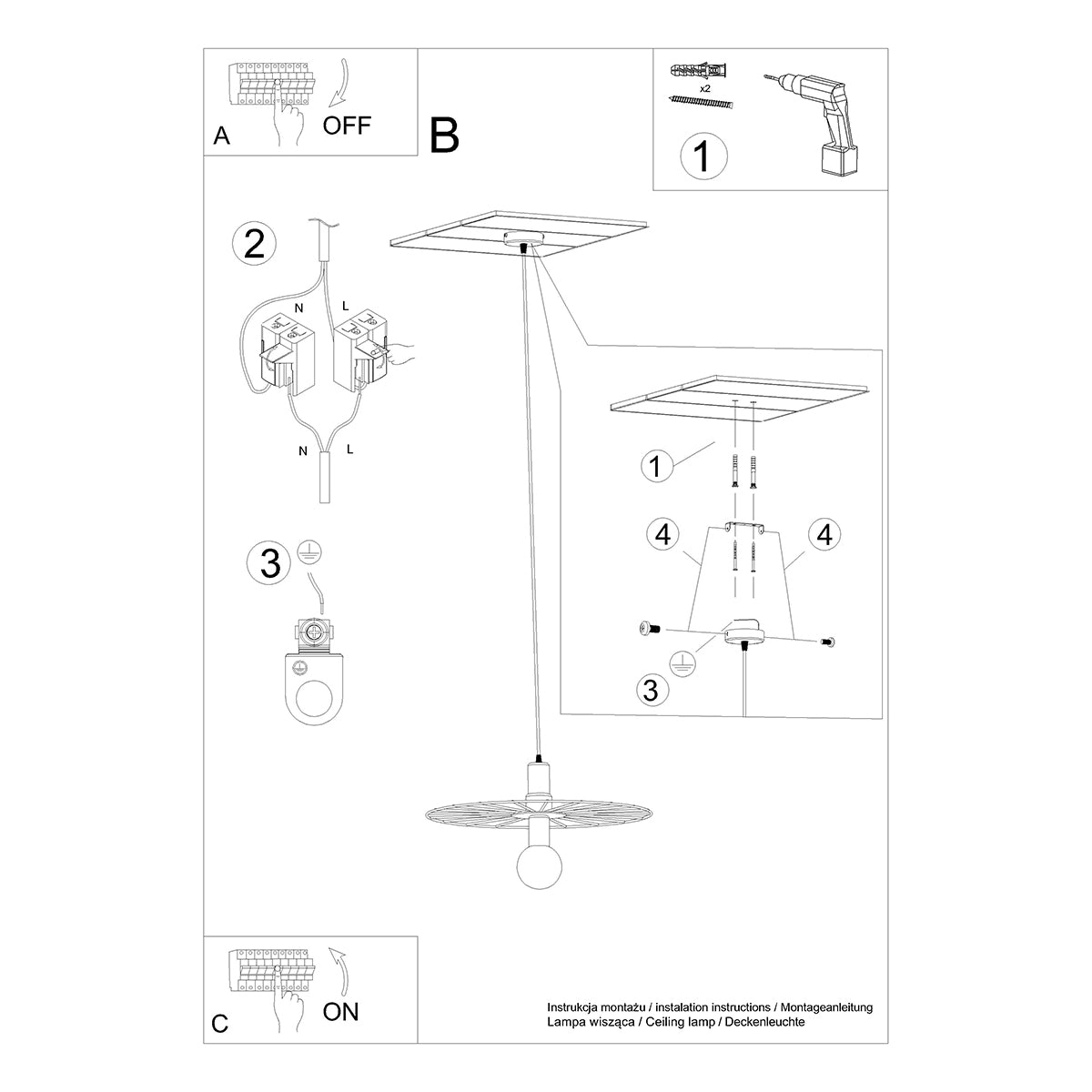 A

OFF

B

x2

1

2

N

L

N

L

3

1

4

4

3

C

ON

Instrukcja montażu / instalation instructions / Montageanleitung
Lampa wisząca / Ceiling lamp / Deckenleuchte