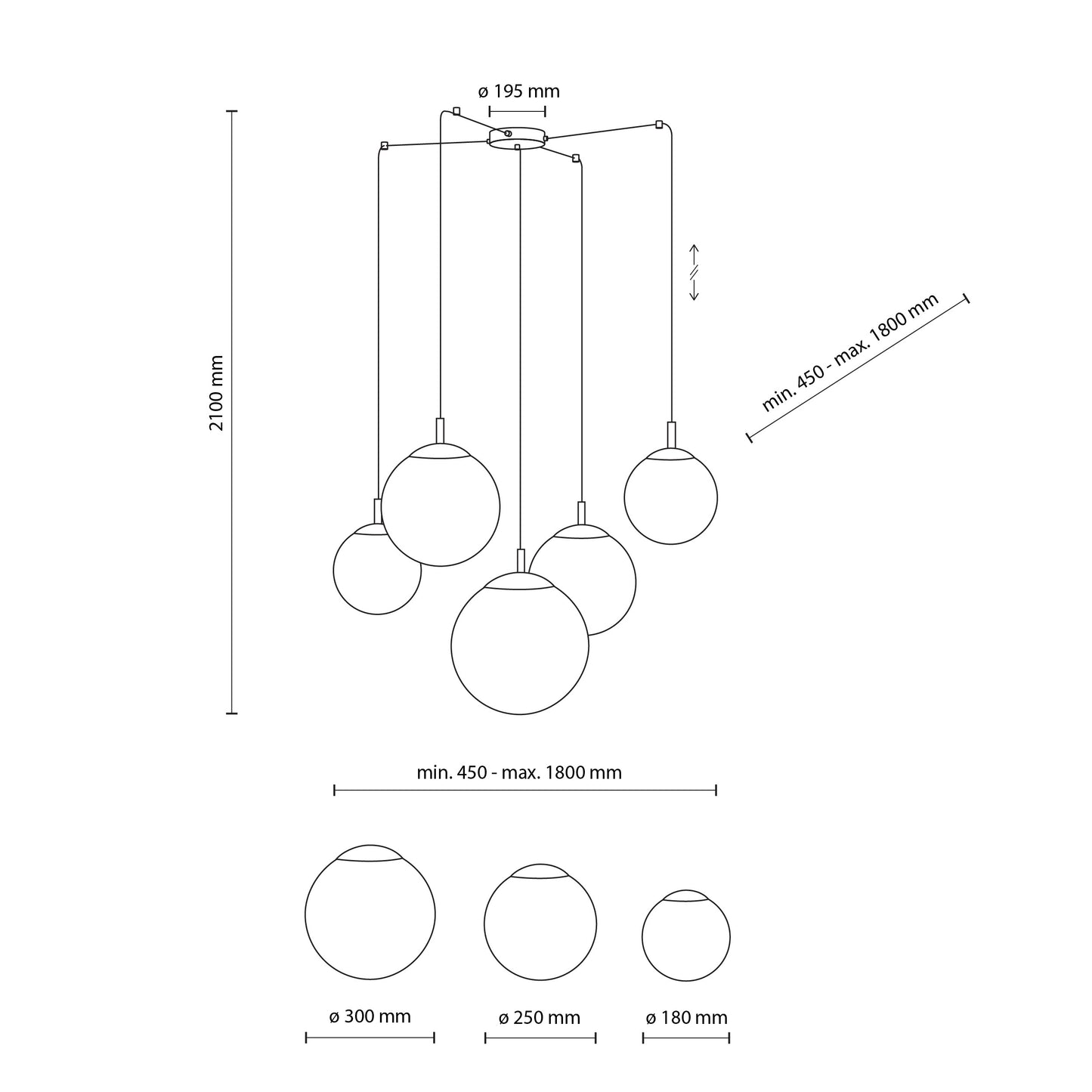 ø 195 mm

2100 mm

min. 450 - max. 1800 mm

min. 450 - max. 1800 mm

ø 300 mm

ø 250 mm

ø 180 mm