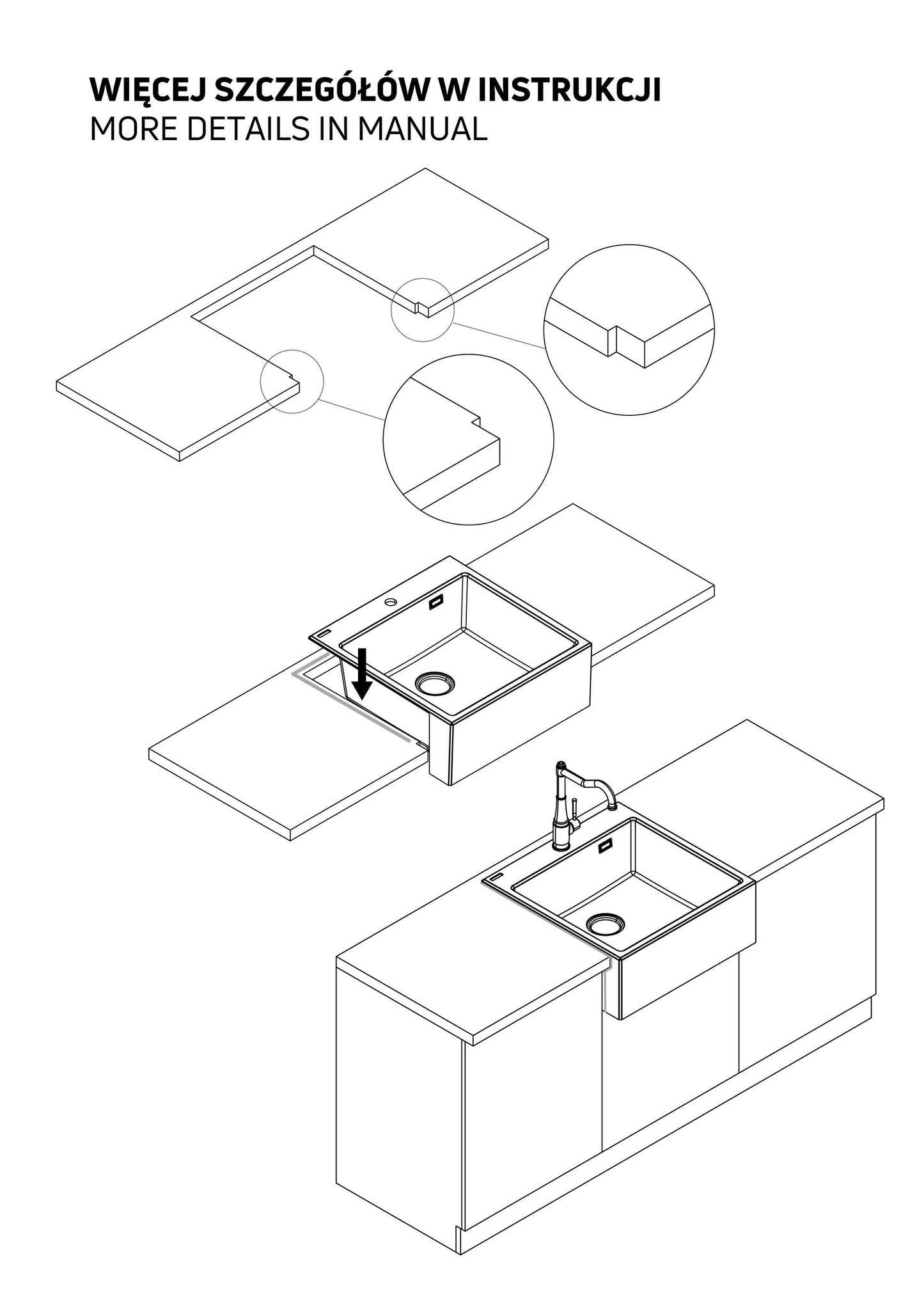 WIĘCEJ SZCZEGÓŁÓW W INSTRUKCJI
MORE DETAILS IN MANUAL