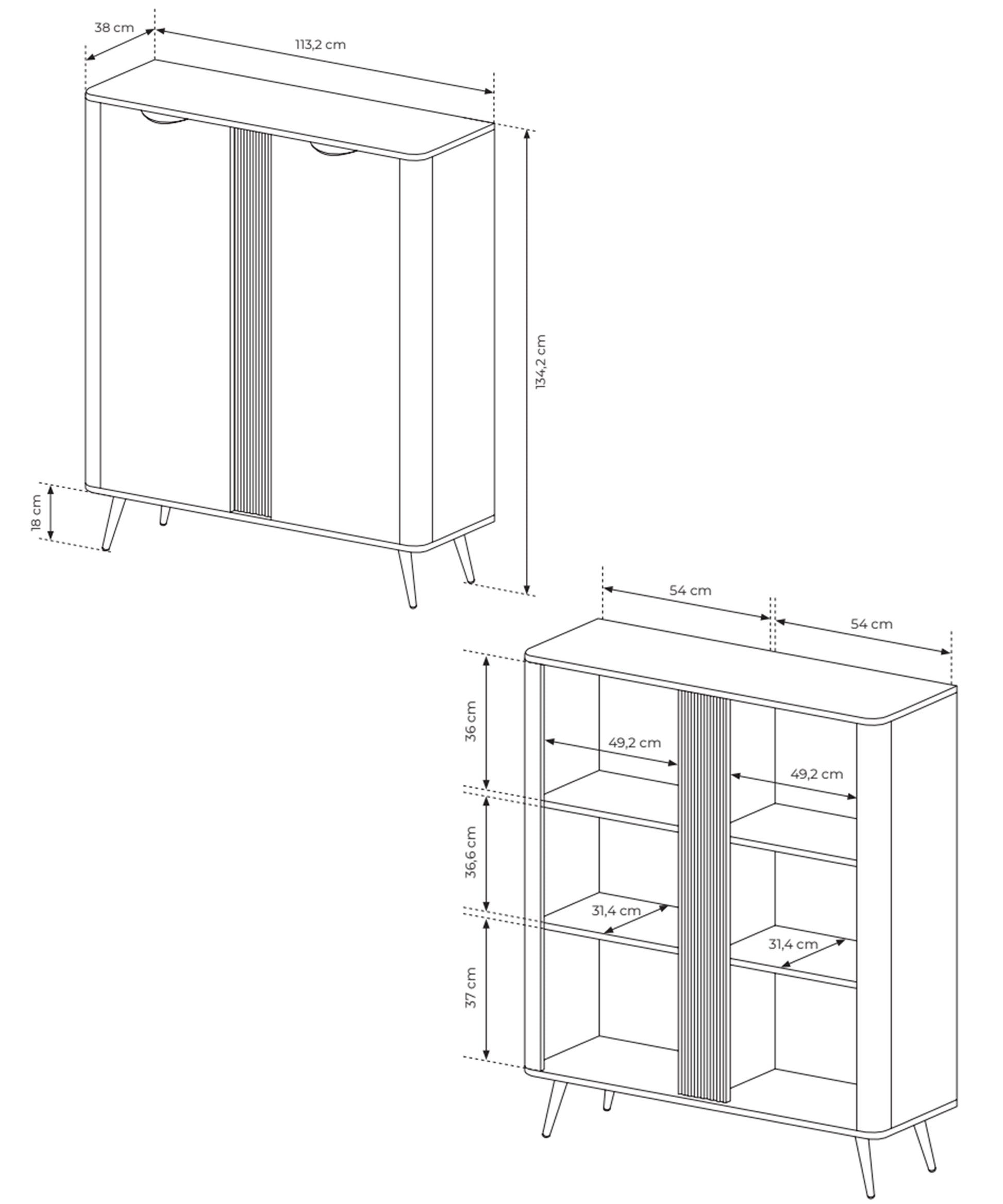 38 cm
113,2 cm
134,2 cm
18 cm
54 cm
54 cm
36 cm
49,2 cm
49,2 cm
36,6 cm
31,4 cm
31,4 cm
37 cm