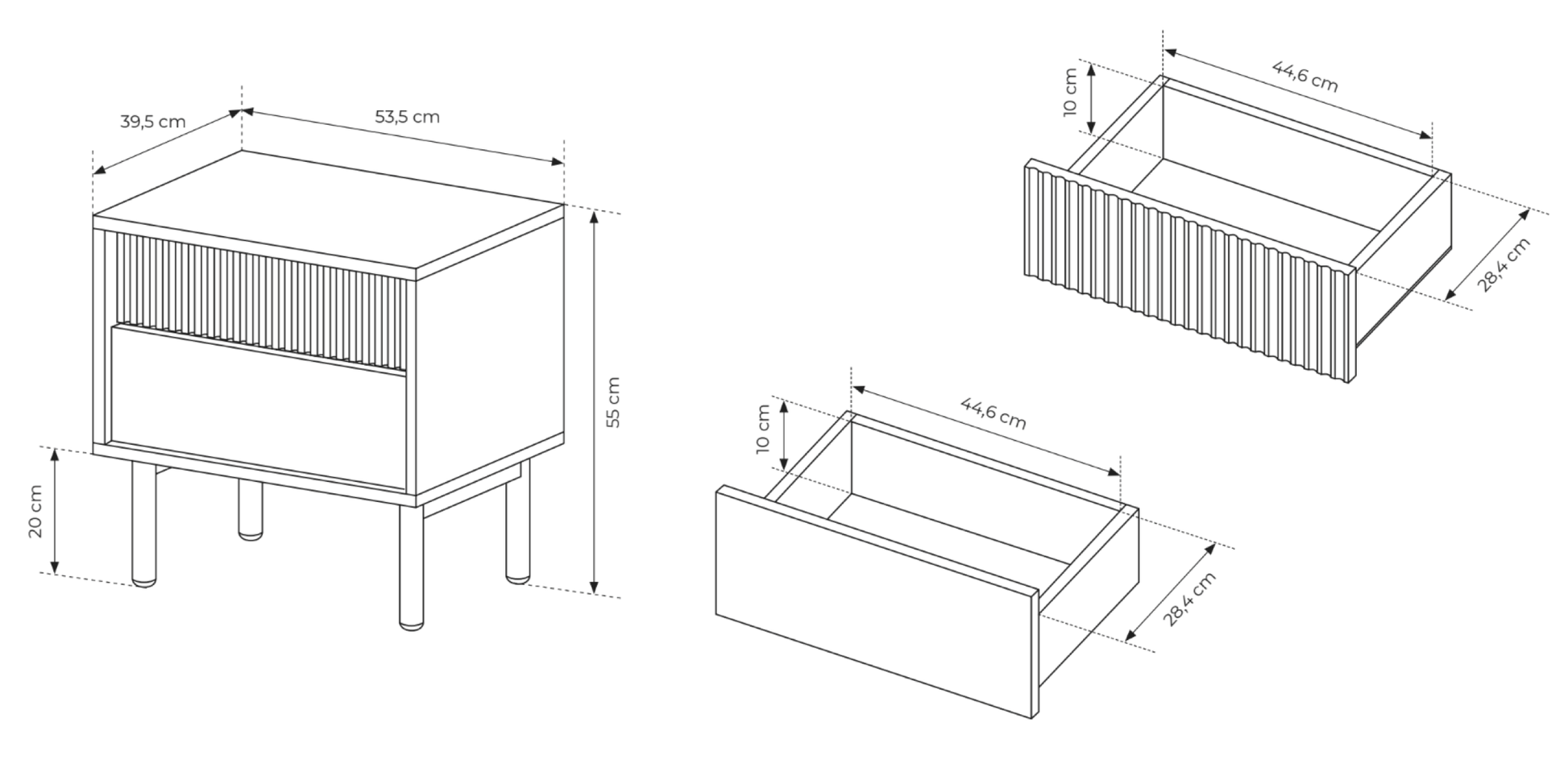 39,5 cm
53,5 cm
55 cm
20 cm
10 cm
44,6 cm
28,4 cm
10 cm
44,6 cm
28,4 cm