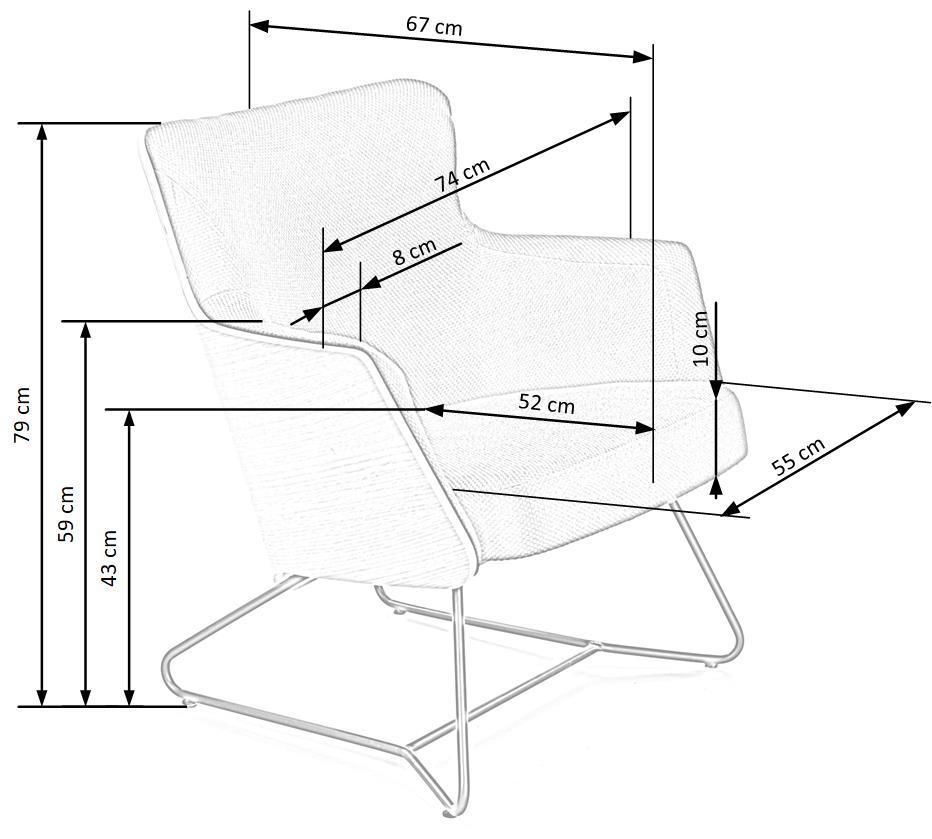 67 cm
74 cm
8 cm
10 cm
52 cm
55 cm
79 cm
59 cm
43 cm