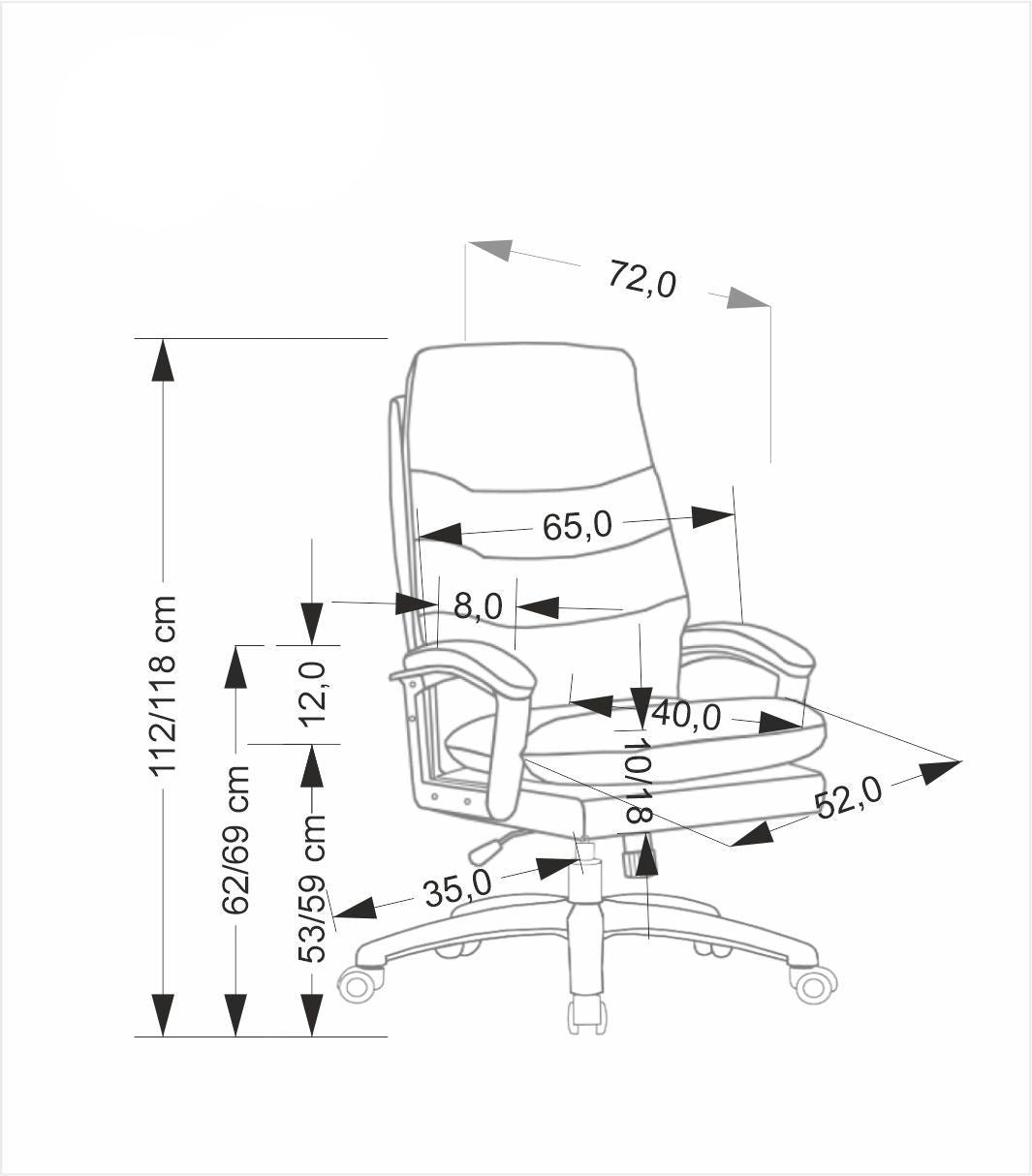 72,0
65,0
8,0
12,0
40,0
10/18
52,0
35,0
112/118 cm
62/69 cm
53/59 cm