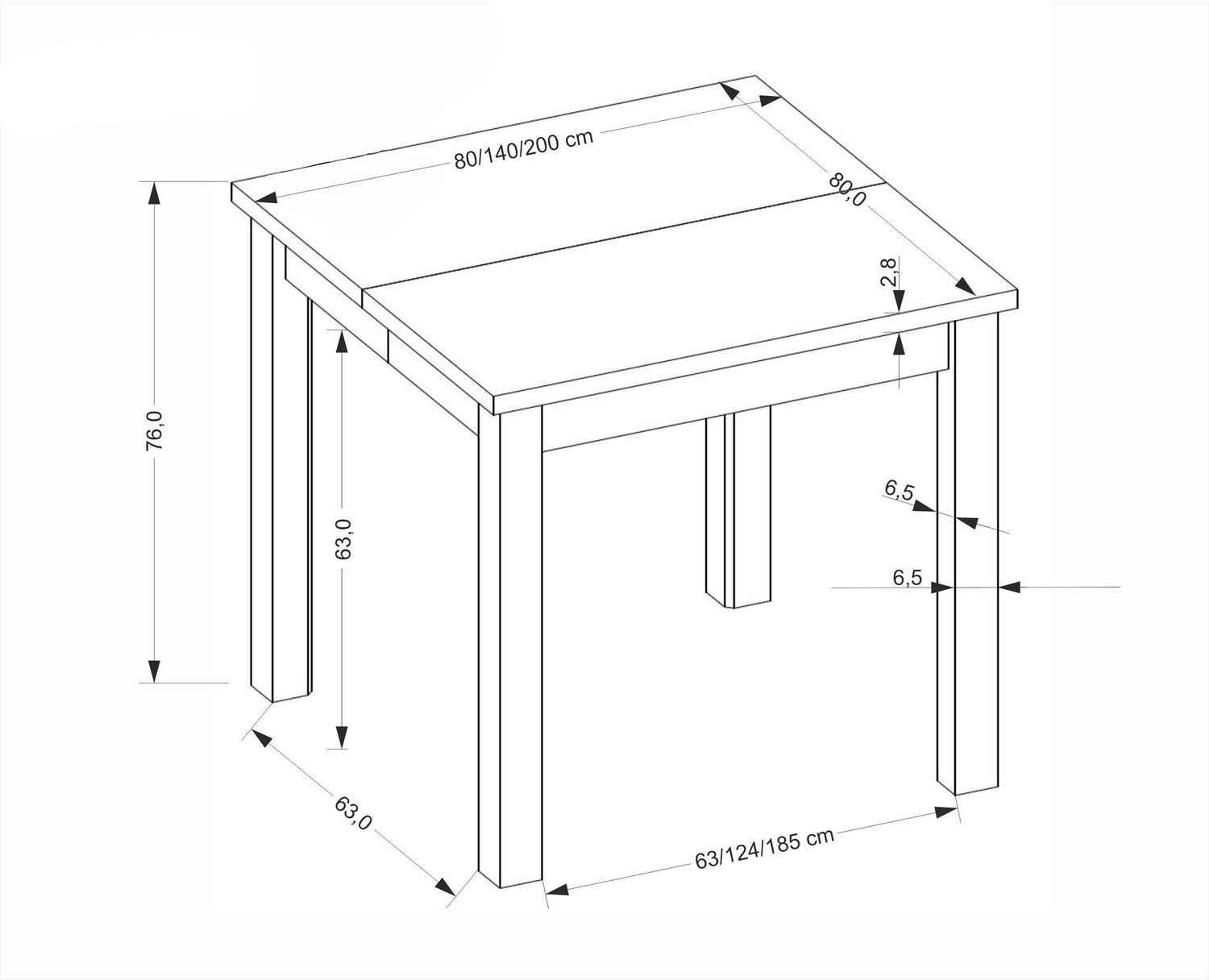 80/140/200 cm
80,0
2,8
76,0
63,0
6,5
6,5
63,0
63/124/185 cm