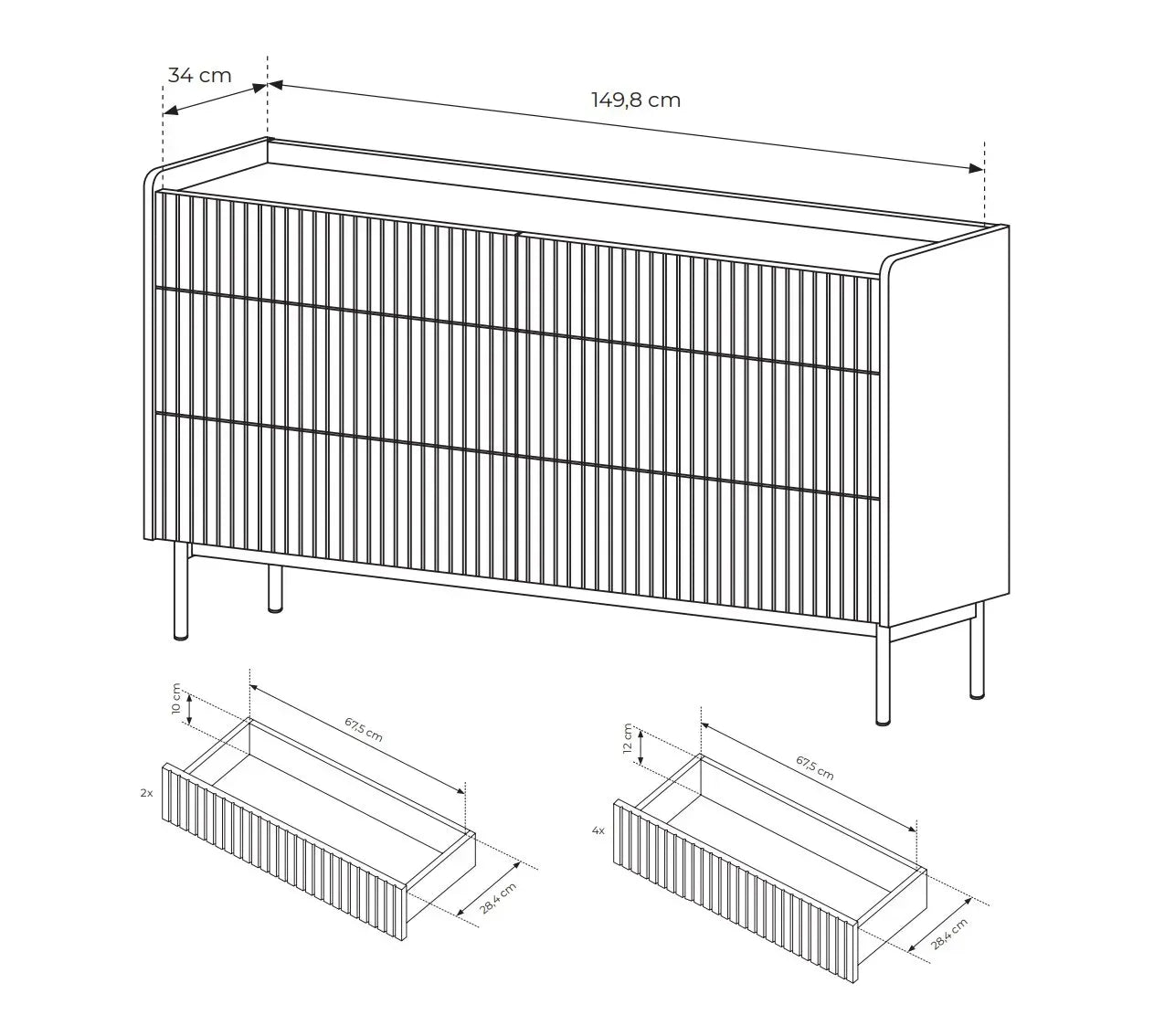 34 cm
149,8 cm
10 cm
67,5 cm
2x
28,4 cm
12 cm
67,5 cm
4x
28,4 cm