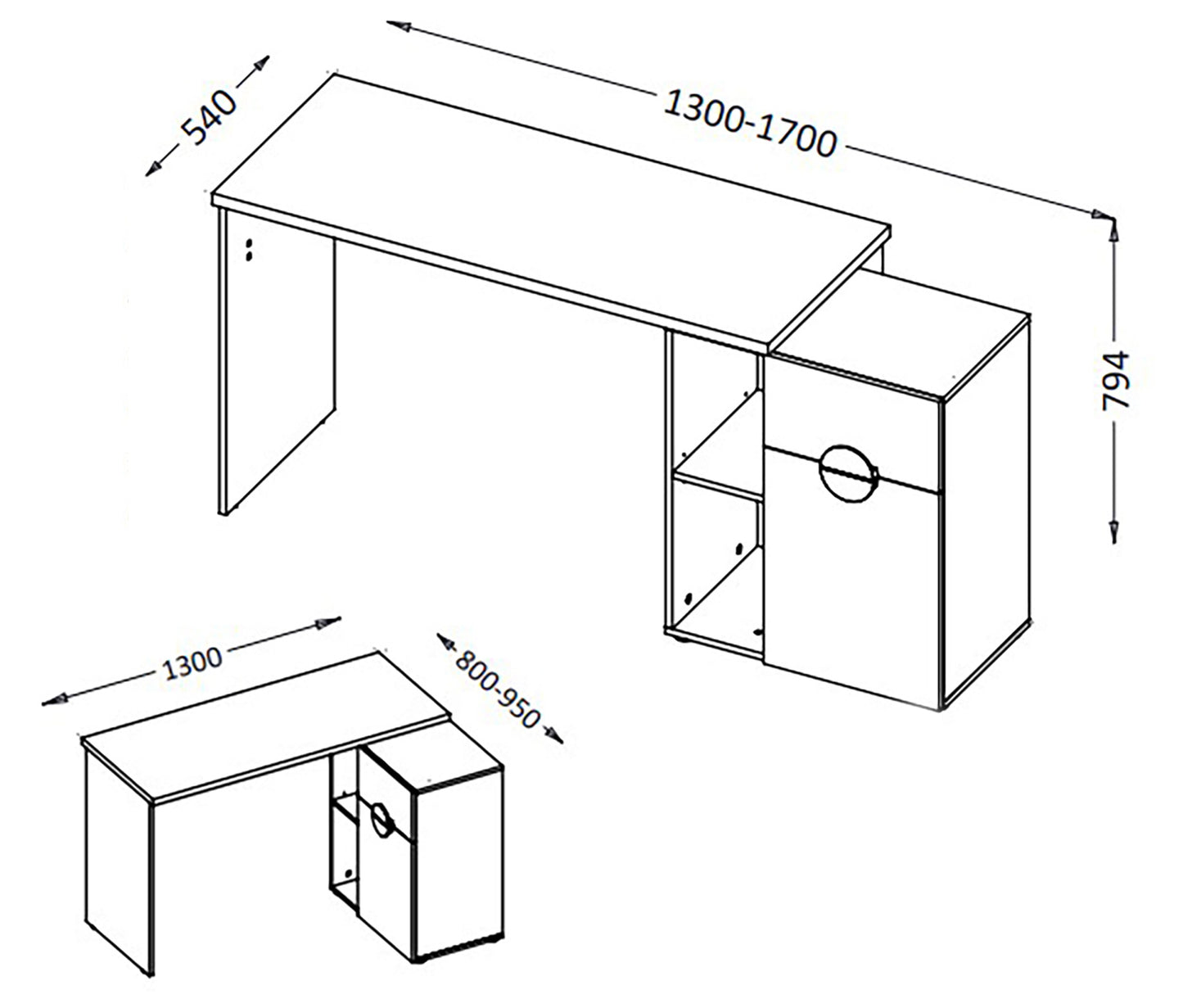 540

1300-1700

794

1300

800-950