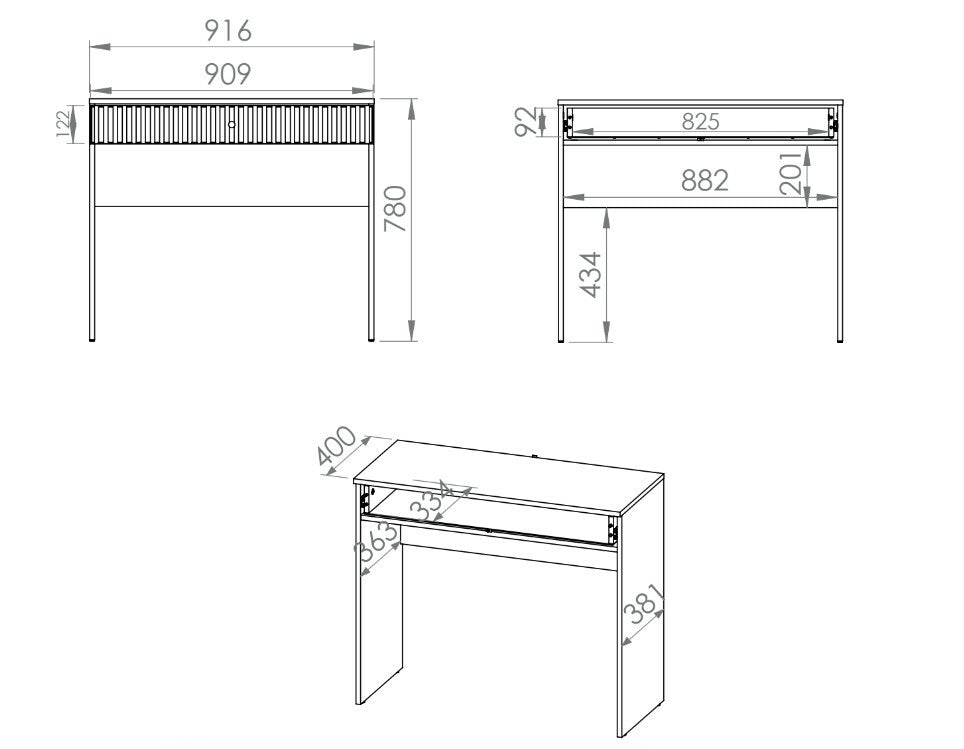 916
909
122
780
92
825
882
201
434
400
334
363
381