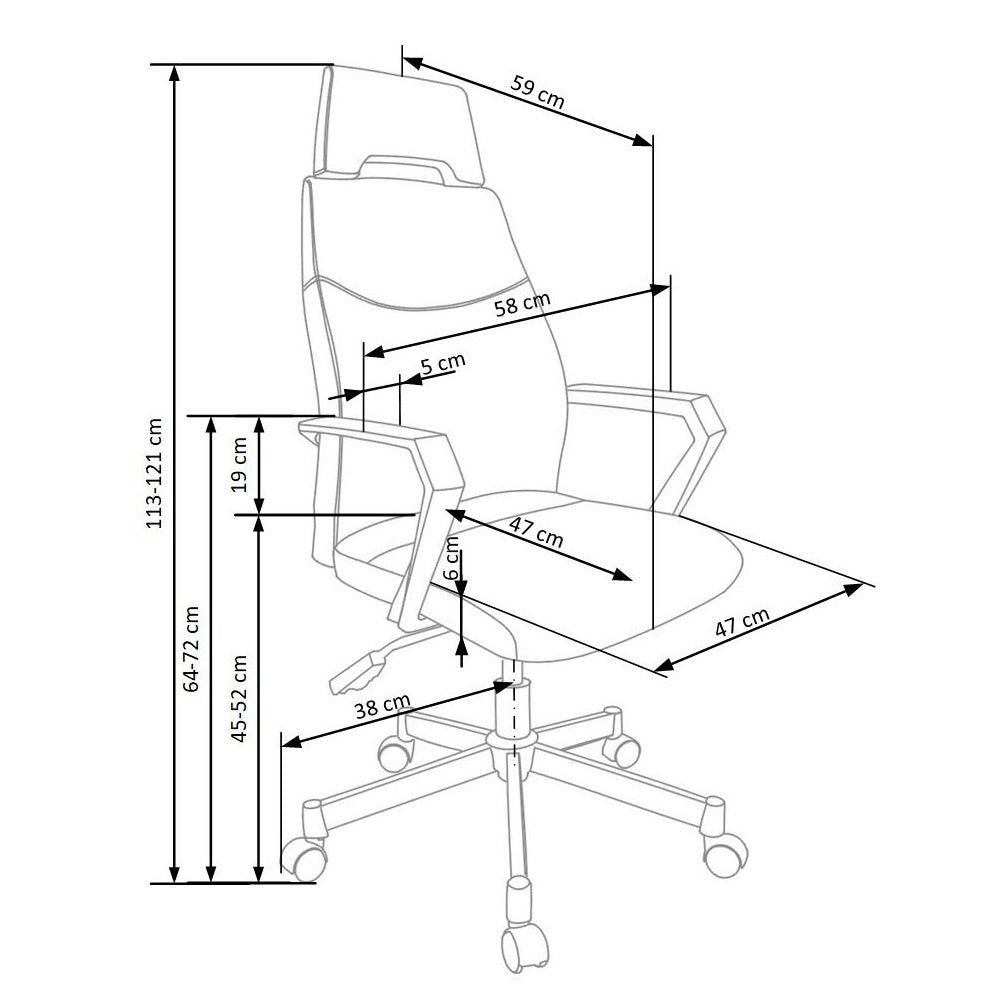 59 cm
58 cm
5 cm
113-121 cm
19 cm
47 cm
6 cm
64-72 cm
45-52 cm
47 cm
38 cm