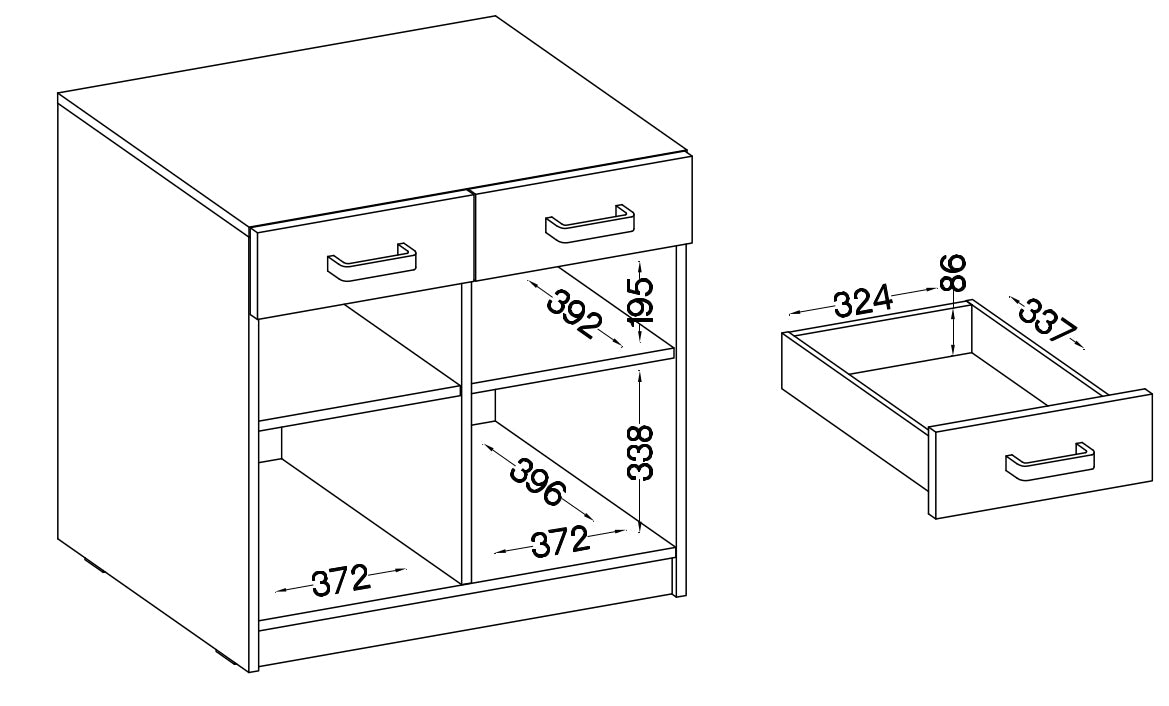 392
195
338
396
372
372
324
86
337