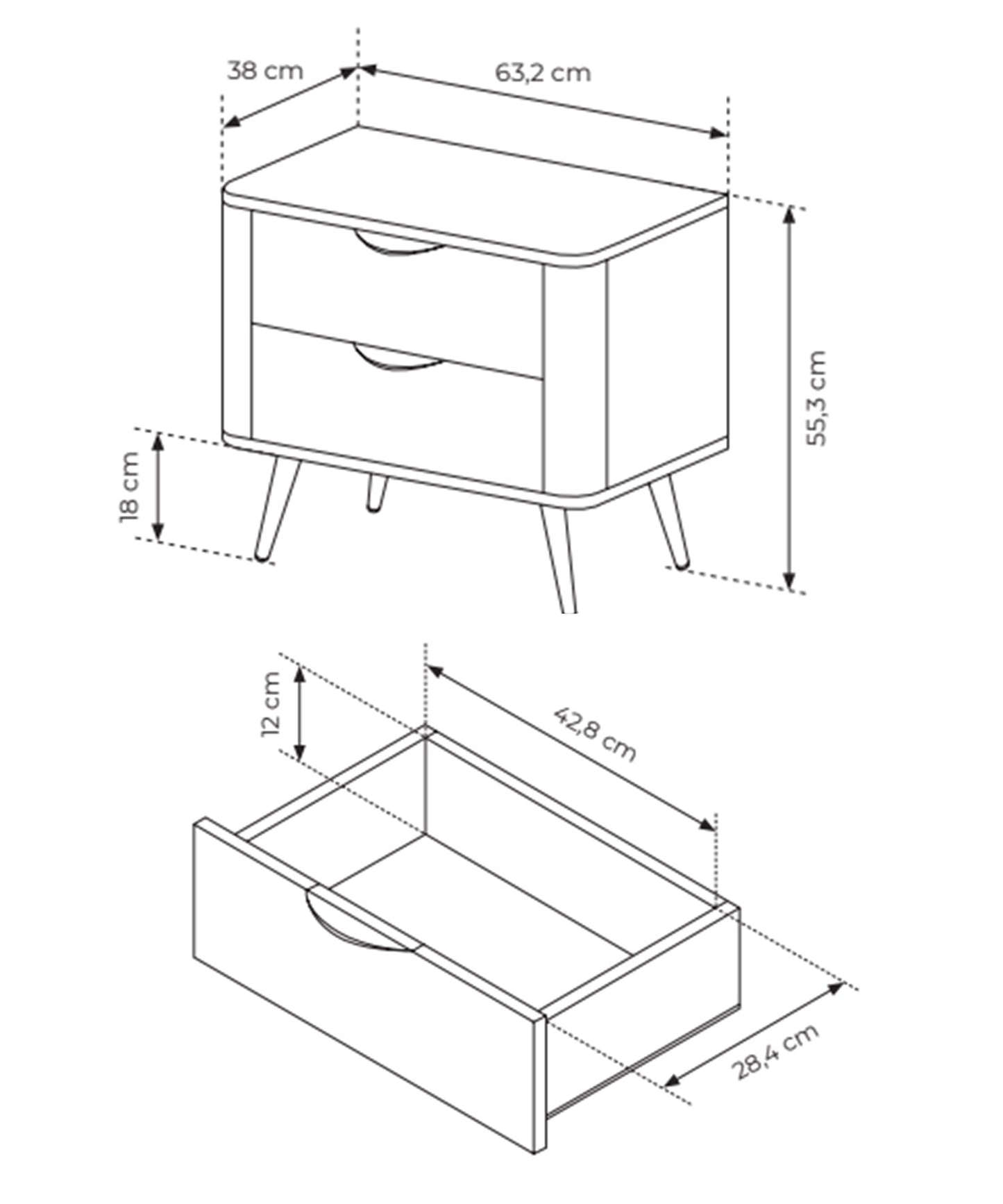 38 cm
63,2 cm
55,3 cm
18 cm
12 cm
42,8 cm
28,4 cm