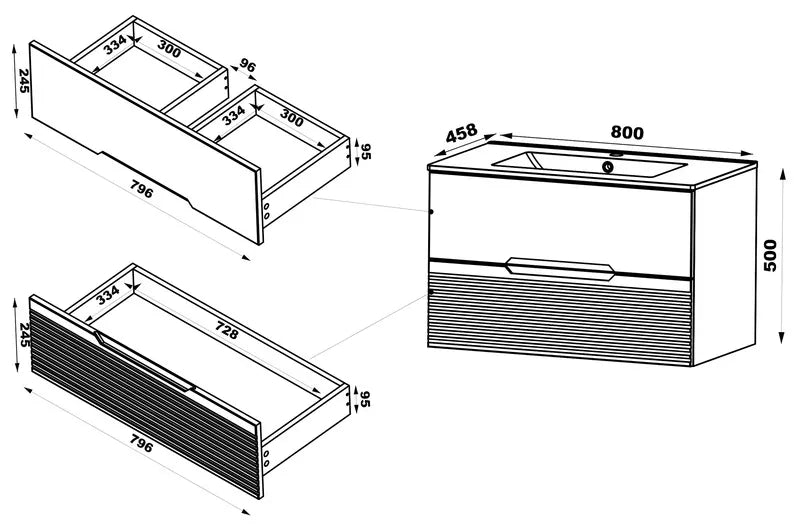 245
334
300
96
334
300
95
796
458
800
500
245
334
728
95
796