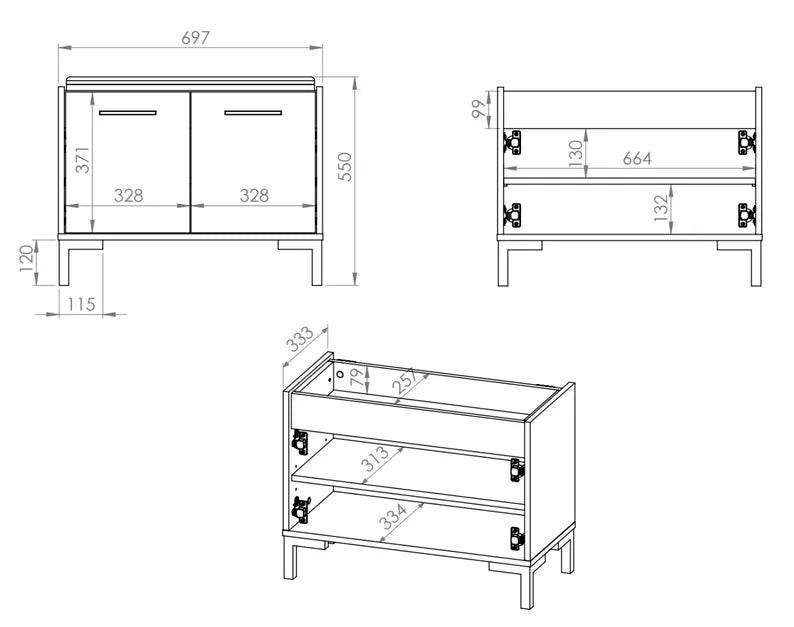 697
371
328
328
550
120
115
99
130
664
132
333
79
257
313
334