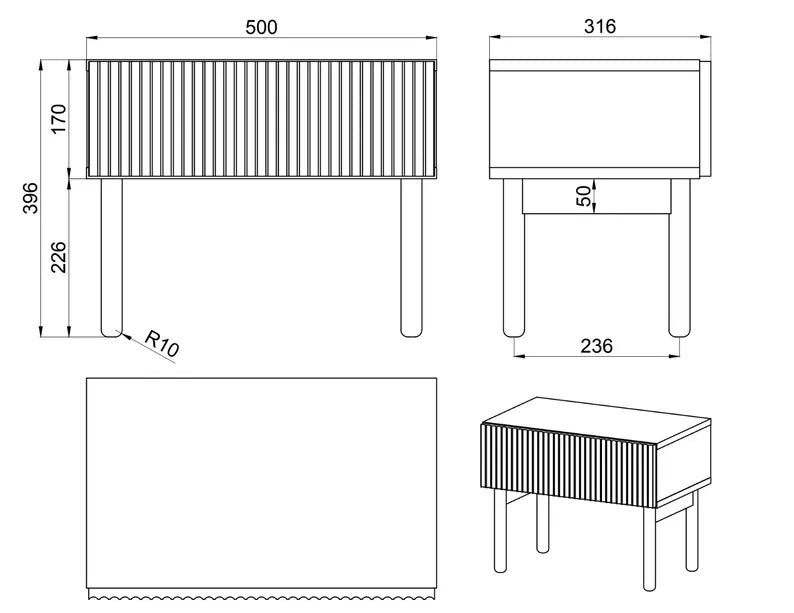 500
316
170
396
226
50
R10
236