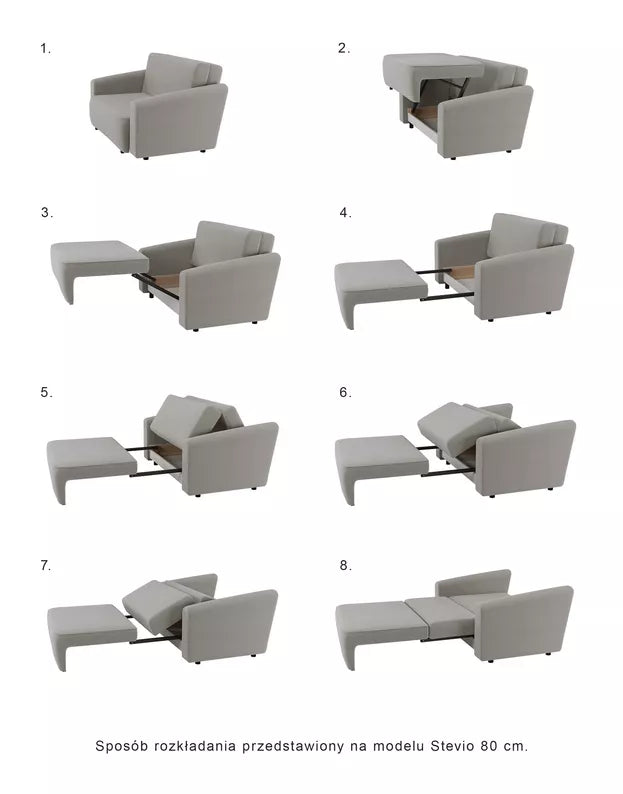 1.

2.

3.

4.

5.

6.

7.

8.

Sposób rozkładania przedstawiony na modelu Stevio 80 cm.