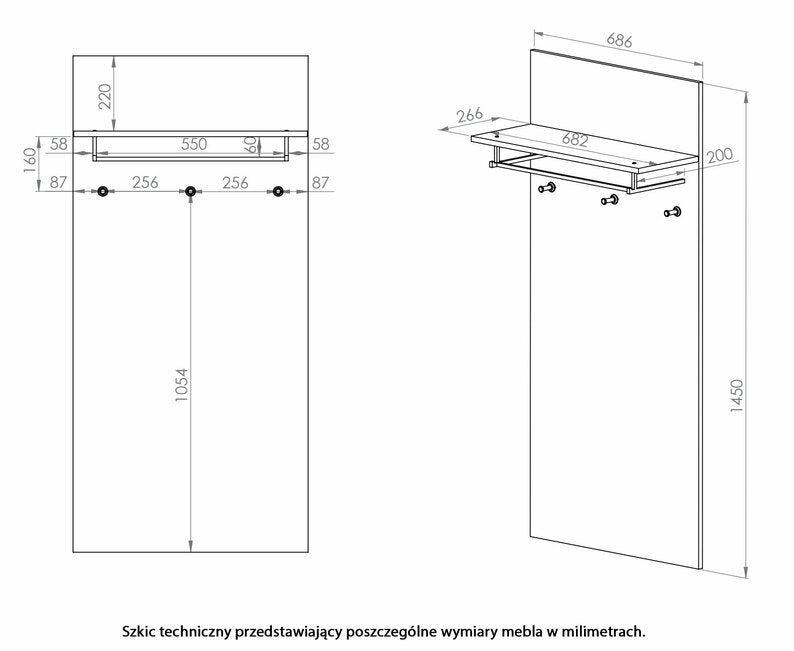 220
160
58
550
60
58
87
256
256
87
1054
686
266
682
200
1450

Szkic techniczny przedstawiający poszczególne wymiary mebla w milimetrach.